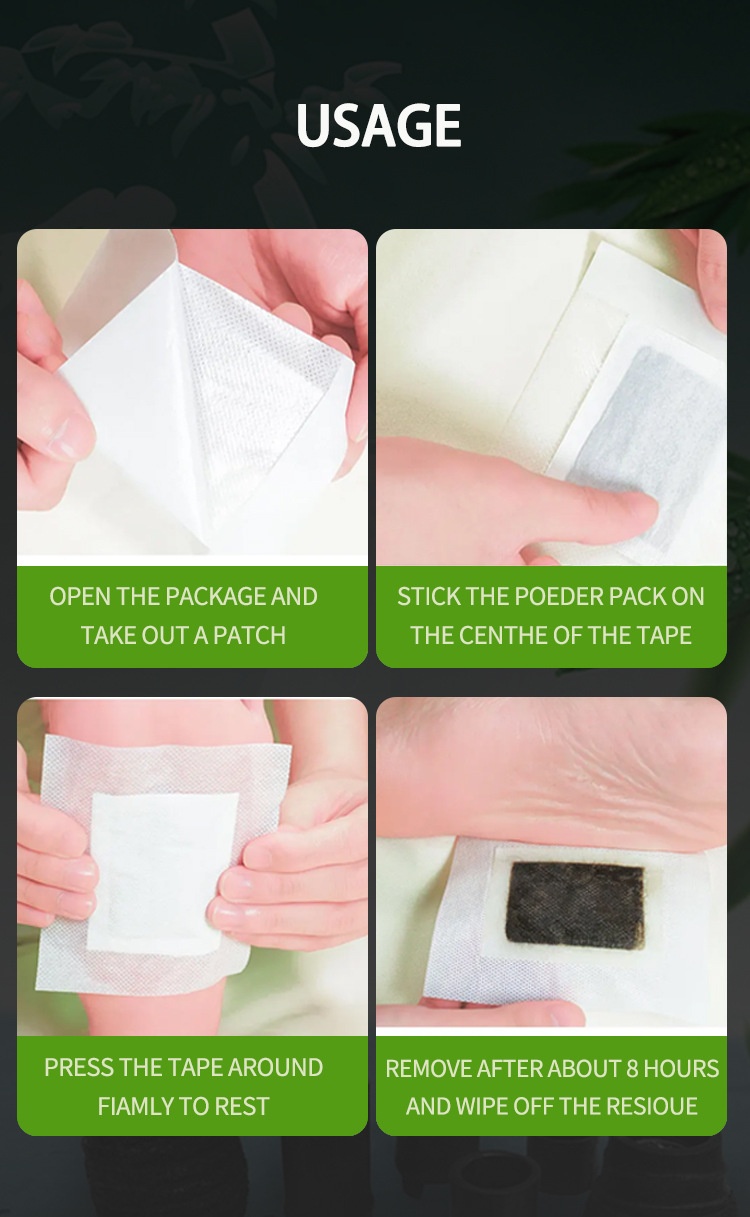 USAGE

OPEN THE PACKAGE AND TAKE OUT A PATCH

STICK THE POEDER PACK ON THE CENTHE OF THE TAPE

PRESS THE TAPE AROUND FIAMLY TO REST

REMOVE AFTER ABOUT 8 HOURS AND WIPE OFF THE RESIOUE