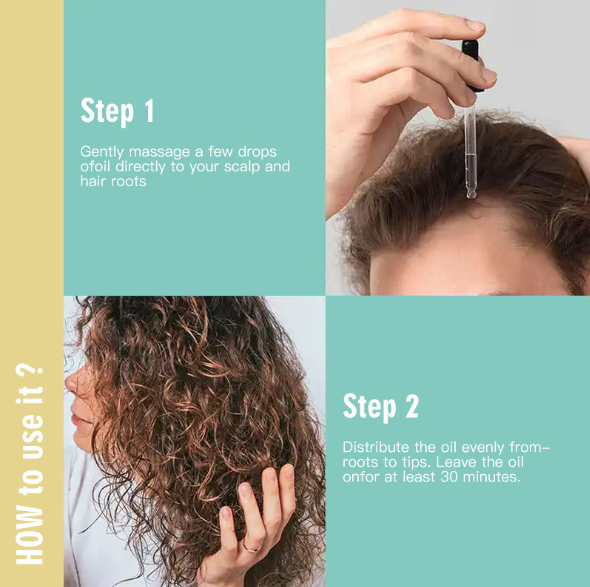 HOW to use it ?

Step 1

Gently massage a few drops ofoil directly to your scalp and hair roots

Step 2

Distribute the oil evenly from–roots to tips. Leave the oil onfor at least 30 minutes.