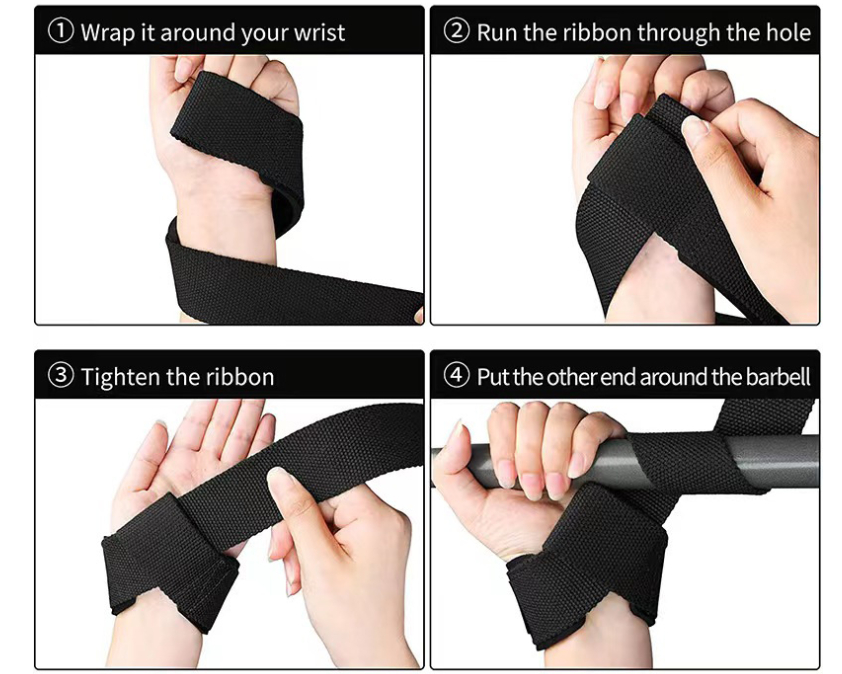 ① Wrap it around your wrist

② Run the ribbon through the hole

③ Tighten the ribbon

④ Put the other end around the barbell