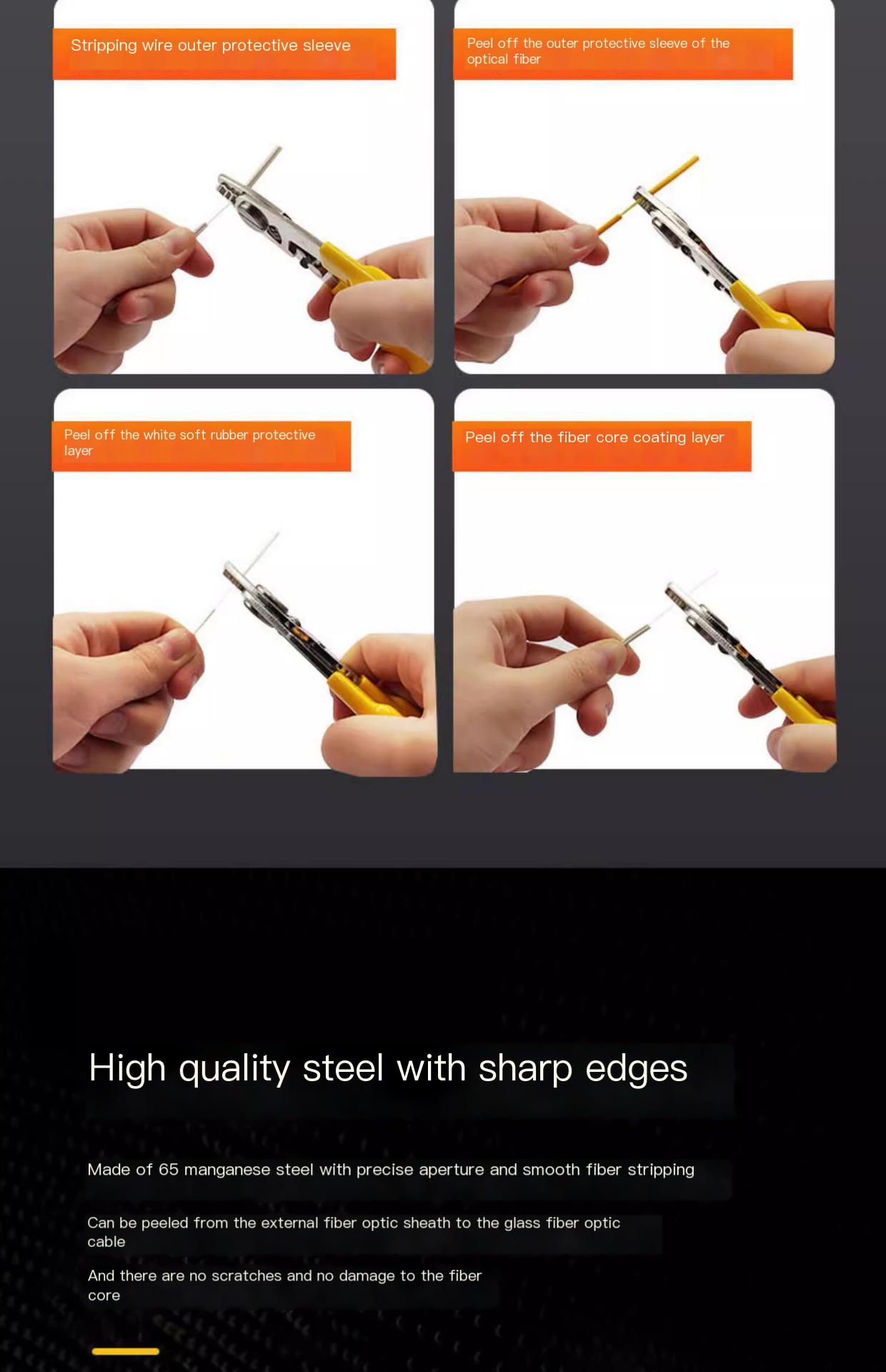 Stripping wire outer protective sleeve

Peel off the outer protective sleeve of the optical fiber

Peel off the white soft rubber protective layer

Peel off the fiber core coating layer

High quality steel with sharp edges

Made of 65 manganese steel with precise aperture and smooth fiber stripping

Can be peeled from the external fiber optic sheath to the glass fiber optic cable

And there are no scratches and no damage to the fiber core