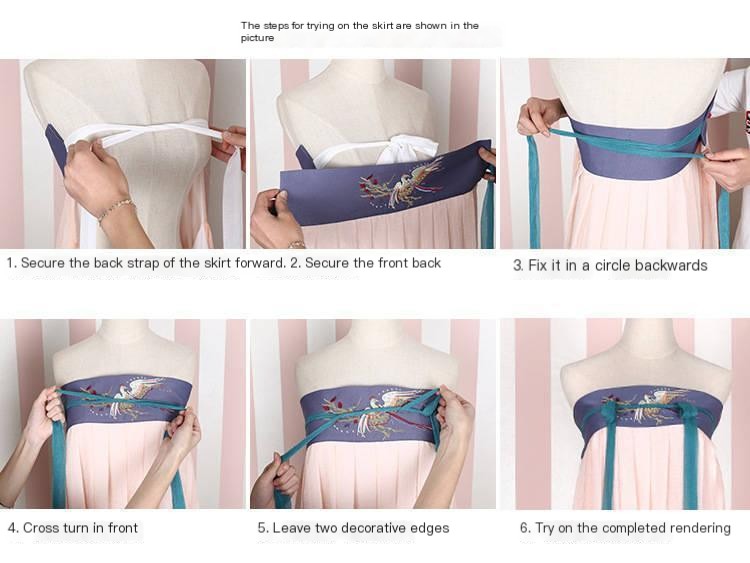 The steps for trying on the skirt are shown in the picture

1. Secure the back strap of the skirt forward. 2. Secure the front back

3. Fix it in a circle backwards

4. Cross turn in front

5. Leave two decorative edges

6. Try on the completed rendering