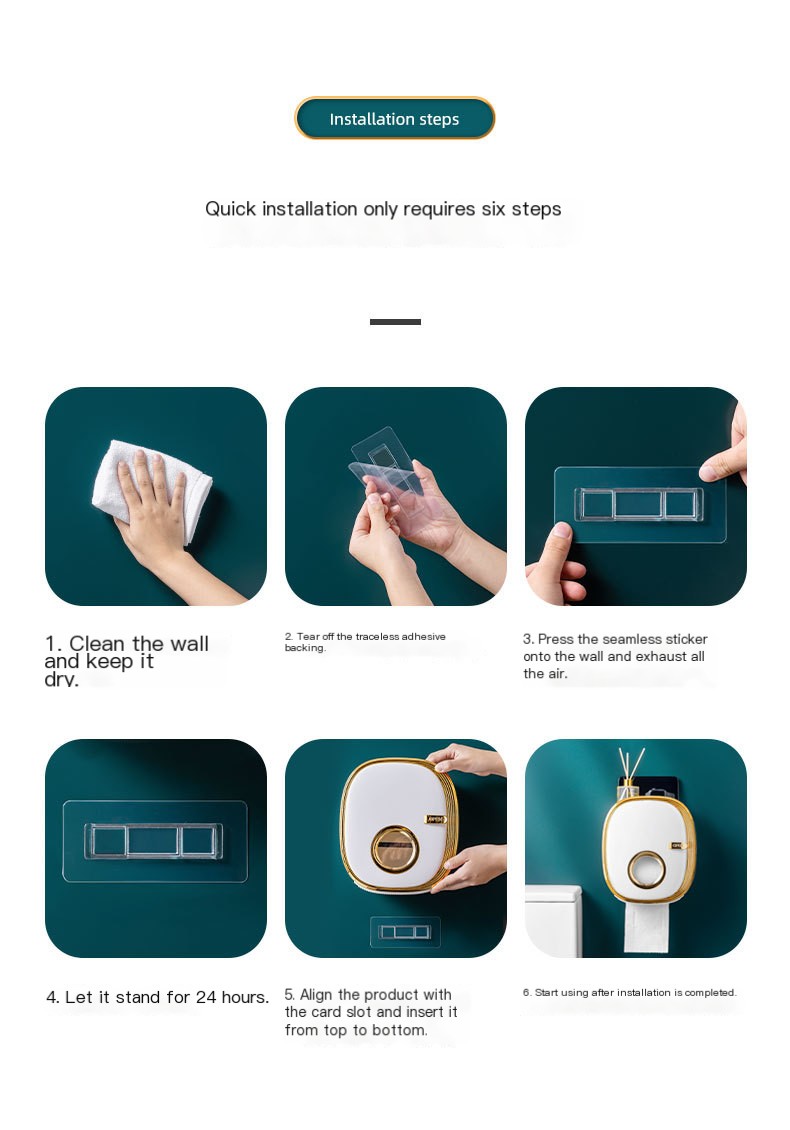 Installation steps

Quick installation only requires six steps

1. Clean the wall and keep it dry.

2. Tear off the traceless adhesive backing.

3. Press the seamless sticker onto the wall and exhaust all the air.

4. Let it stand for 24 hours.

5. Align the product with the card slot and insert it from top to bottom.

6. Start using after installation is completed.