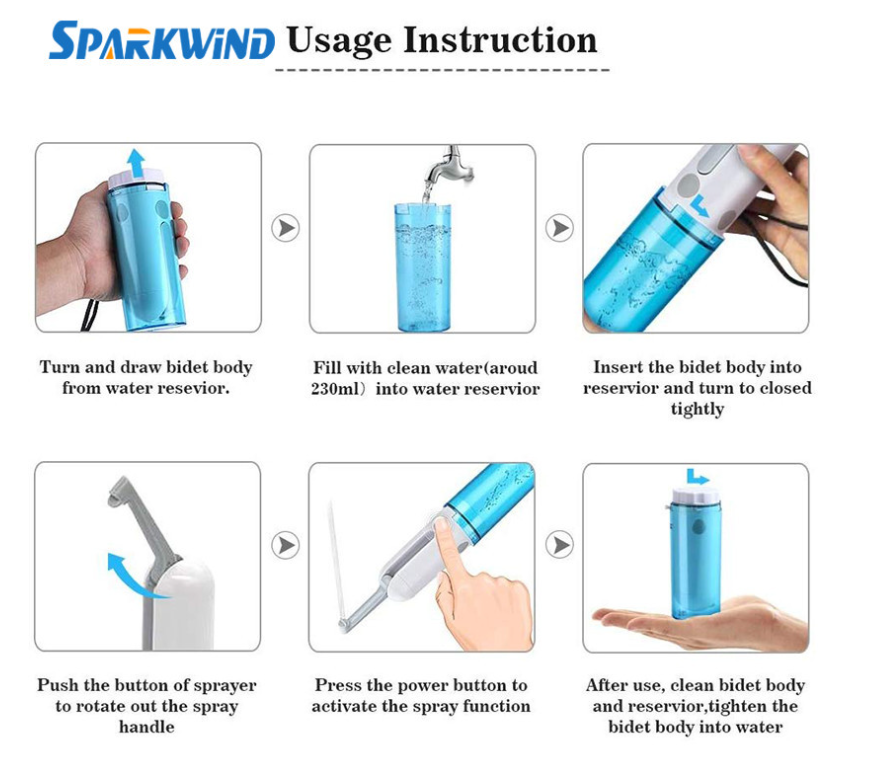 SPARKWIND Usage Instruction

Turn and draw bidet body from water resevior.

Fill with clean water(aroud 230ml) into water reservior

Insert the bidet body into reservior and turn to closed tightly

Push the button of sprayer to rotate out the spray handle

Press the power button to activate the spray function

After use, clean bidet body and reservior,tighten the bidet body into water