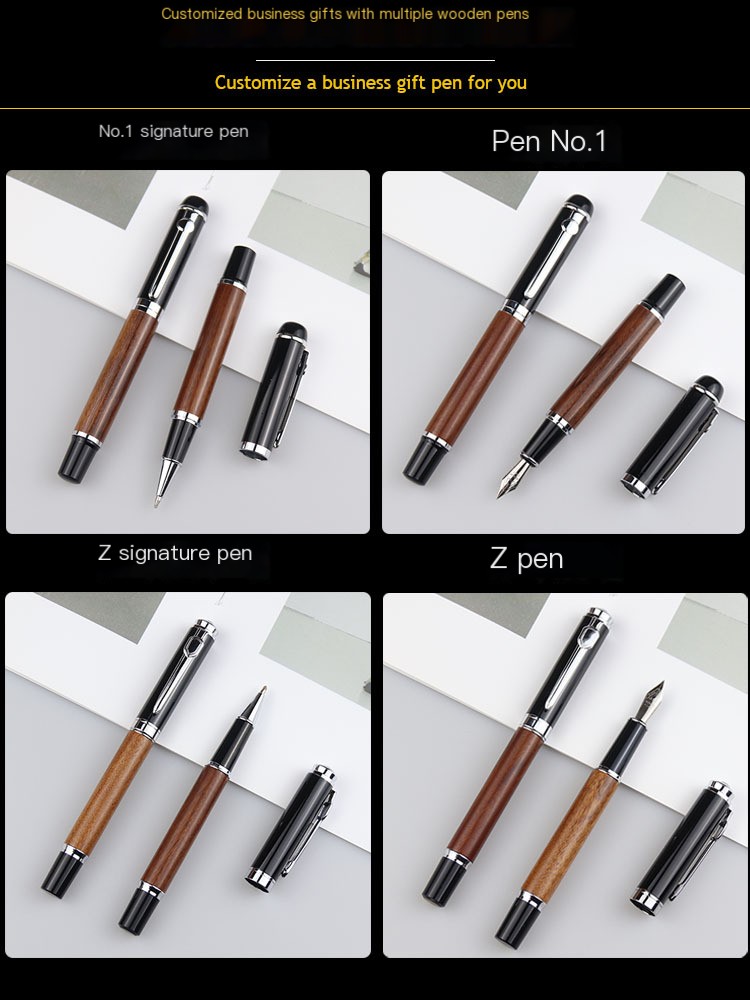 Customized business gifts with multiple wooden pens

Customize a business gift pen for you

No.1 signature pen

Pen No.1

Z signature pen

Z pen