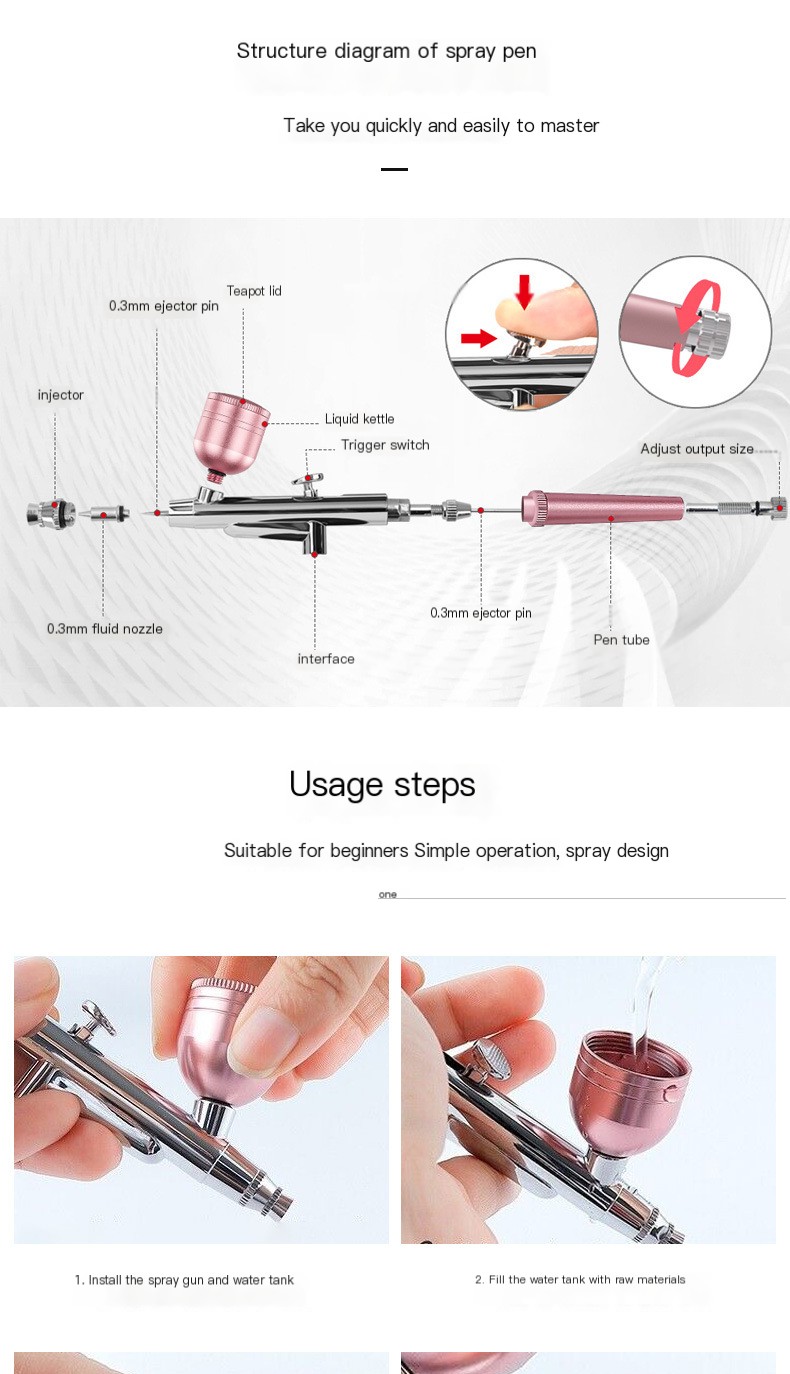 Structure diagram of spray pen

Take you quickly and easily to master

Teapot lid
0.3mm ejector pin
injector
Liquid kettle
Trigger switch
Adjust output size
0.3mm fluid nozzle
interface
0.3mm ejector pin
Pen tube

Usage steps

Suitable for beginners Simple operation, spray design

one

1. Install the spray gun and water tank

2. Fill the water tank with raw materials