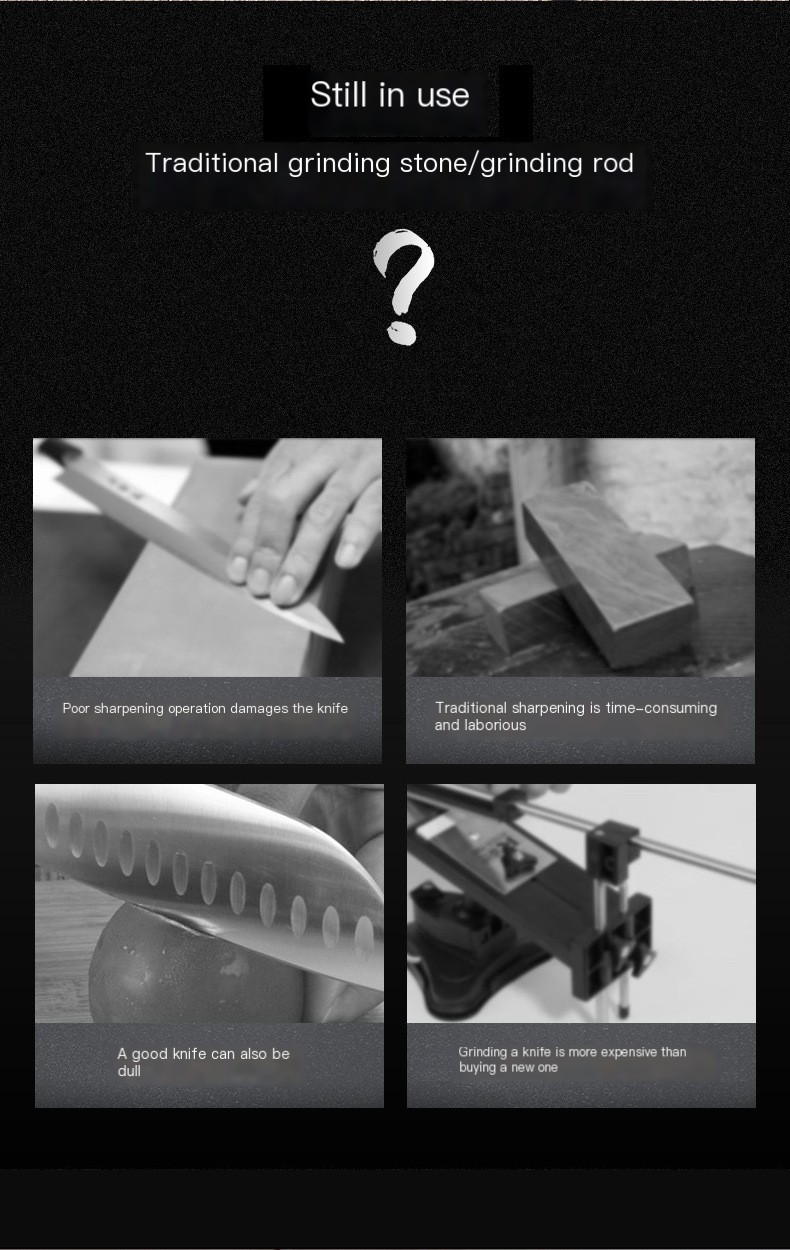 Still in use

Traditional grinding stone/grinding rod

?

Poor sharpening operation damages the knife

Traditional sharpening is time-consuming and laborious

A good knife can also be dull

Grinding a knife is more expensive than buying a new one