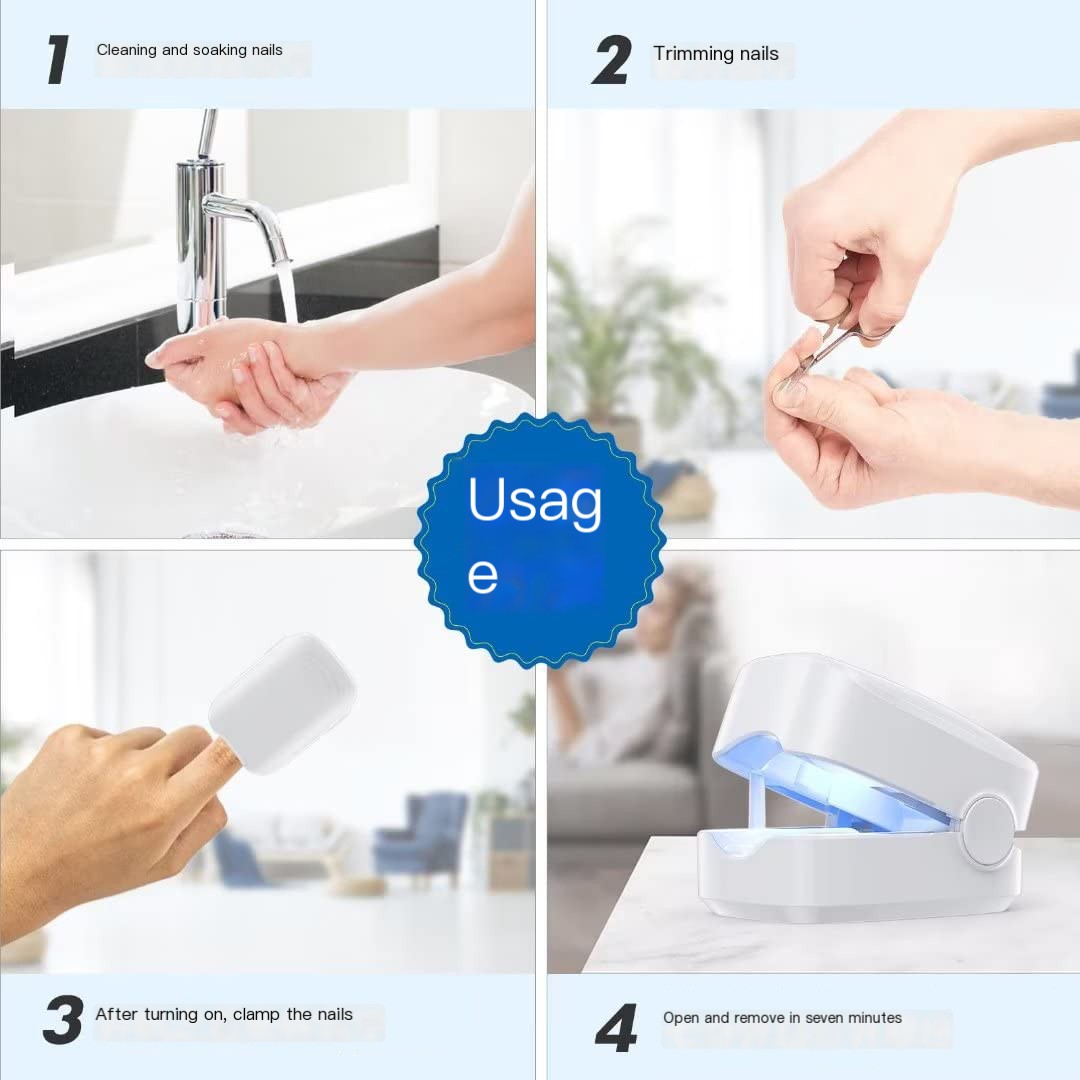 1 Cleaning and soaking nails

2 Trimming nails

Usag
e

3 After turning on, clamp the nails

4 Open and remove in seven minutes