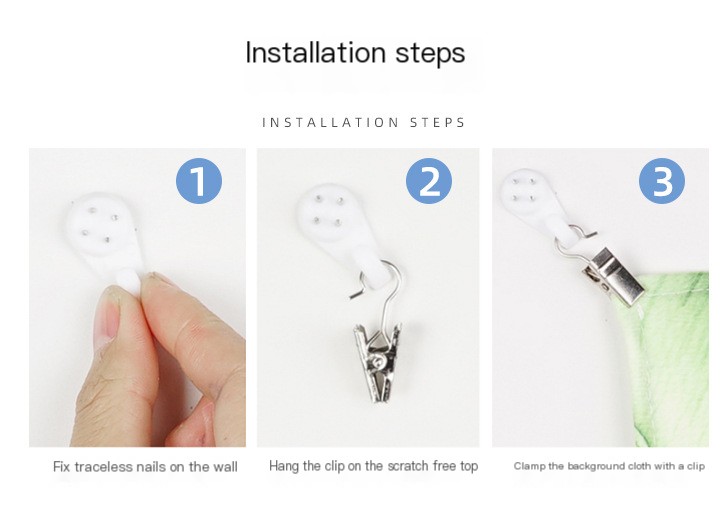 Installation steps

INSTALLATION STEPS

1

2

3

Fix traceless nails on the wall

Hang the clip on the scratch free top

Clamp the background cloth with a clip