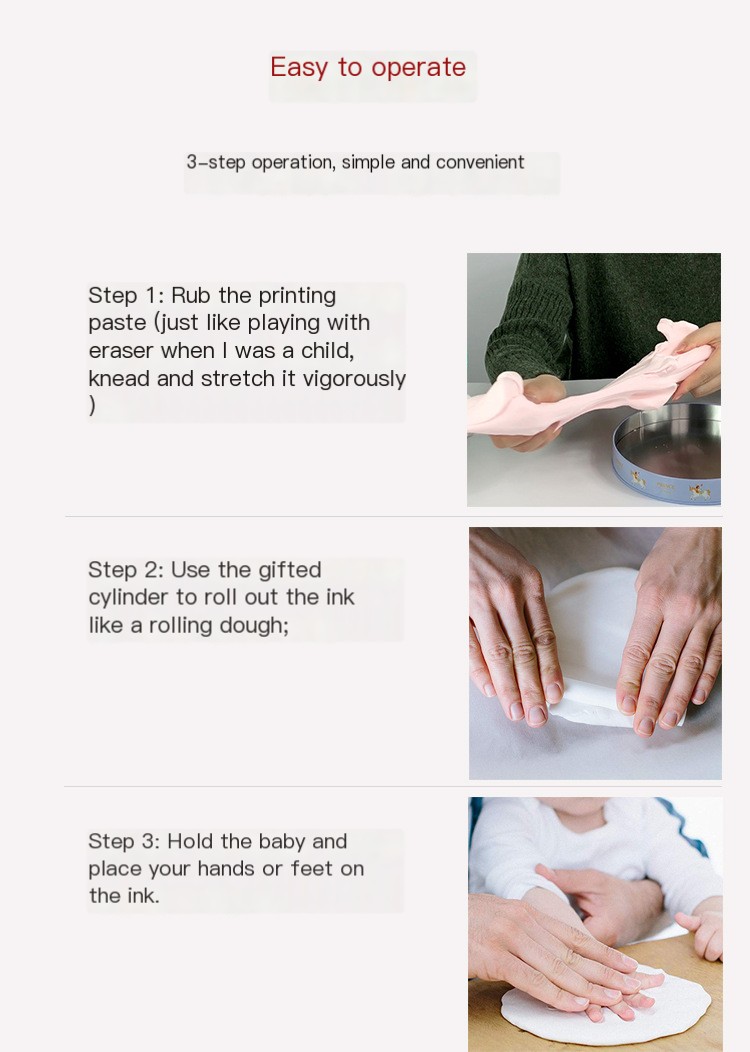 Easy to operate

3-step operation, simple and convenient

Step 1: Rub the printing paste (just like playing with eraser when I was a child, knead and stretch it vigorously )

Step 2: Use the gifted cylinder to roll out the ink like a rolling dough;

Step 3: Hold the baby and place your hands or feet on the ink.