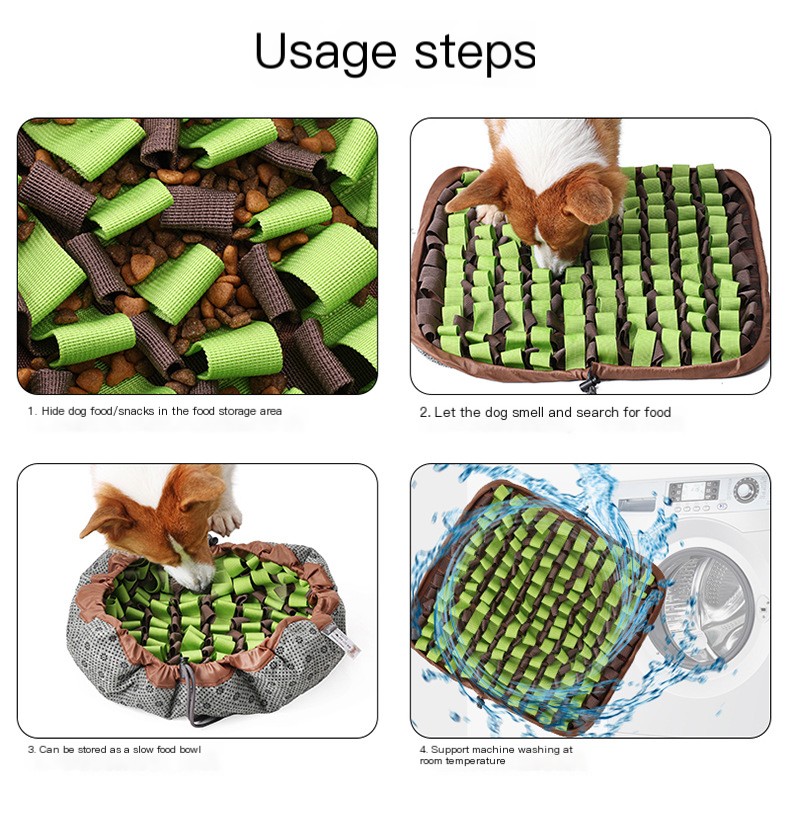 Usage steps

1. Hide dog food/snacks in the food storage area

2. Let the dog smell and search for food

3. Can be stored as a slow food bowl

4. Support machine washing at room temperature