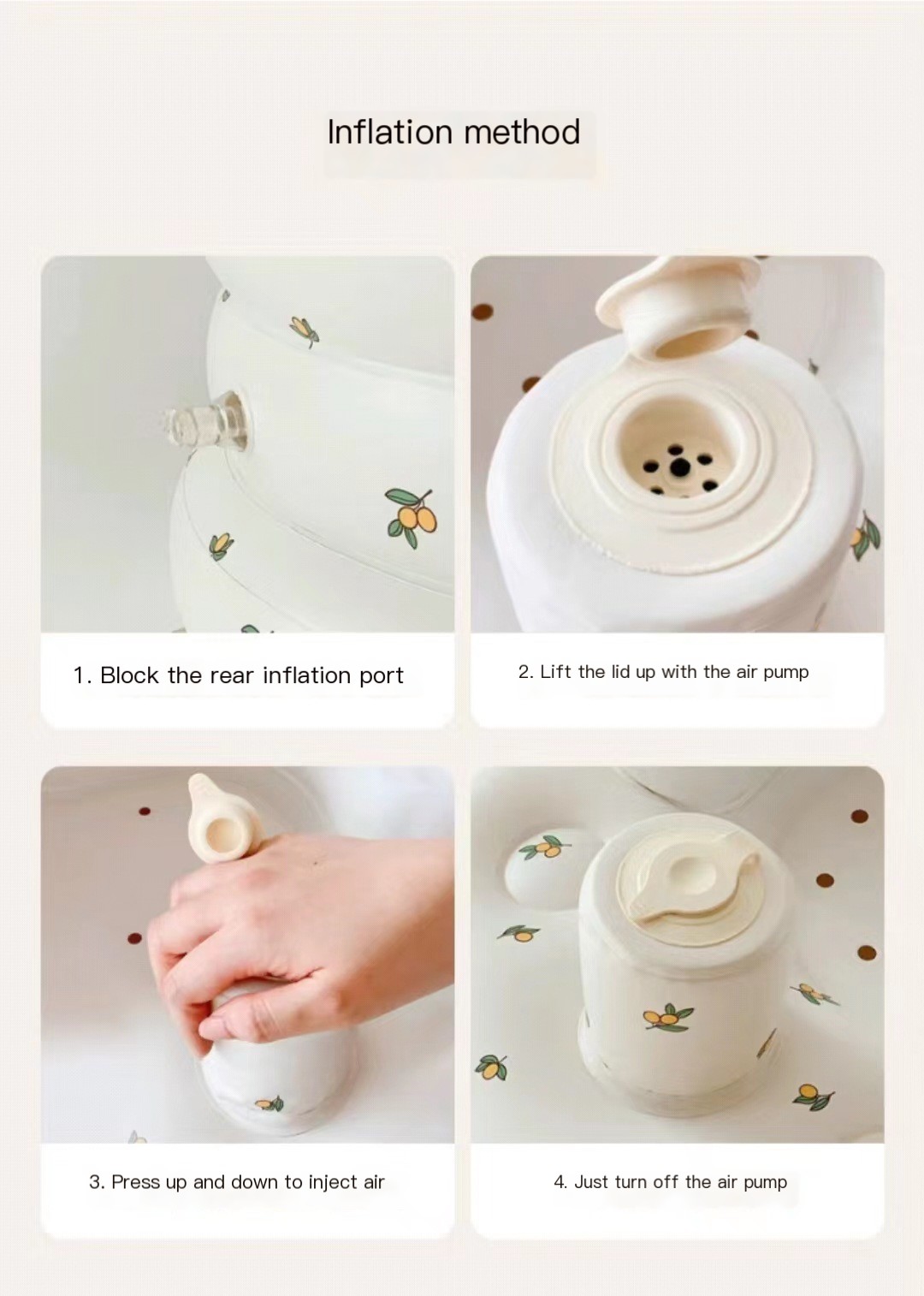 Inflation method

1. Block the rear inflation port

2. Lift the lid up with the air pump

3. Press up and down to inject air

4. Just turn off the air pump