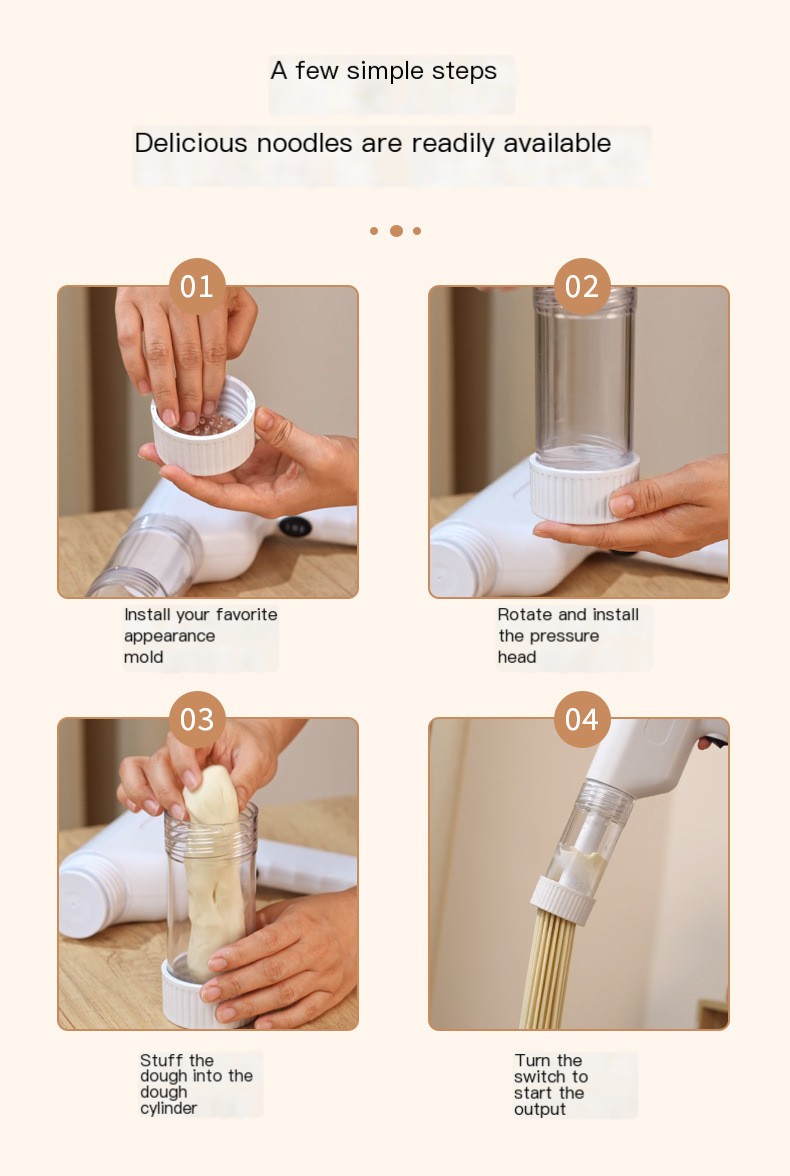 A few simple steps

Delicious noodles are readily available

01

Install your favorite appearance mold

02

Rotate and install the pressure head

03

Stuff the dough into the dough cylinder

04

Turn the switch to start the output