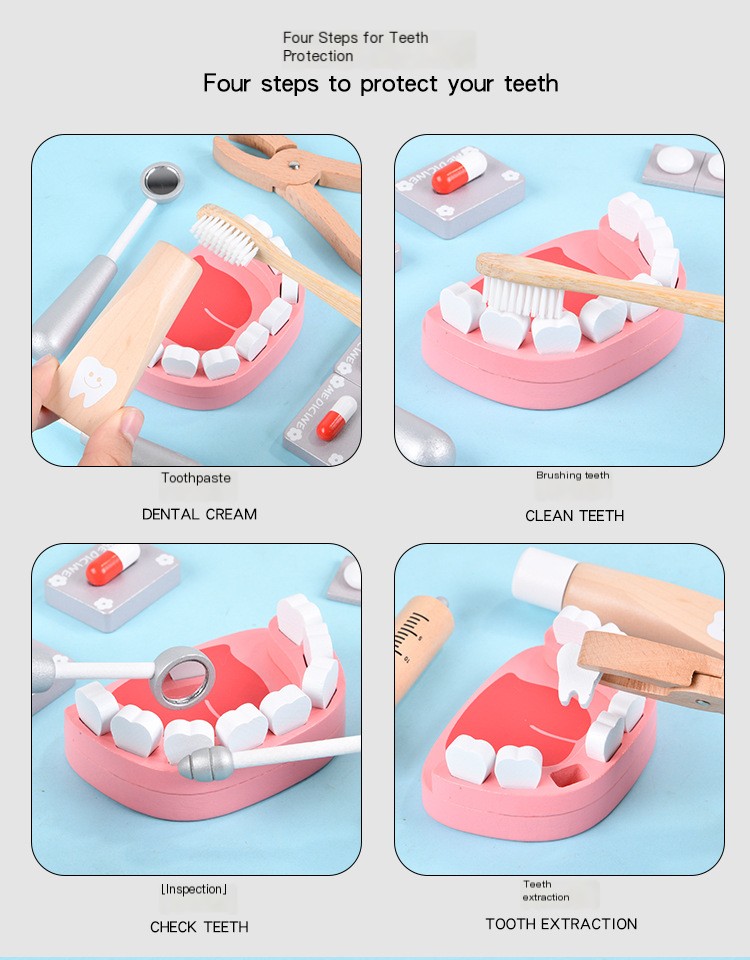 Four Steps for Teeth Protection

Four steps to protect your teeth

MEDICINE

MEDICINE

Toothpaste

DENTAL CREAM

Brushing teeth

CLEAN TEETH

MEDICINE

[Inspection]

CHECK TEETH

Teeth extraction

TOOTH EXTRACTION