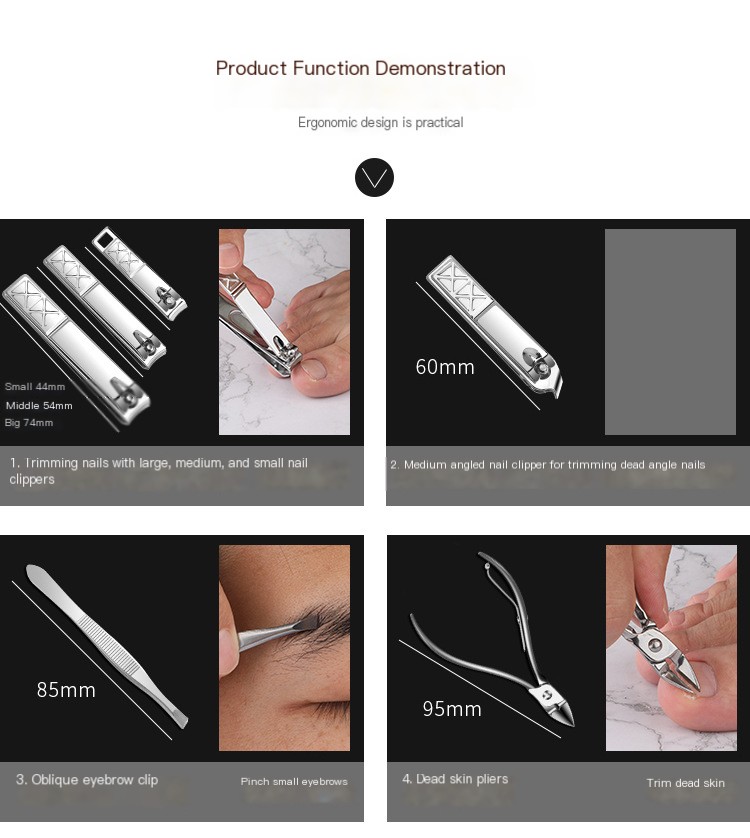 Product Function Demonstration

Ergonomic design is practical

Small 44mm
Middle 54mm
Big 74mm

1. Trimming nails with large, medium, and small nail clippers

60mm

2. Medium angled nail clipper for trimming dead angle nails

85mm

3. Oblique eyebrow clip

Pinch small eyebrows

95mm

4. Dead skin pliers

Trim dead skin