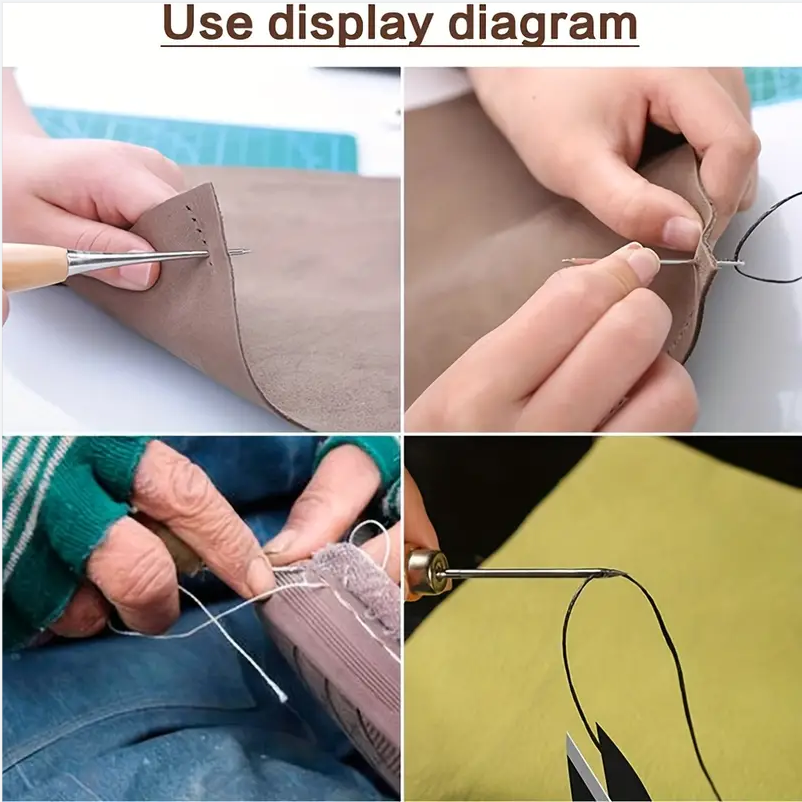 Use display diagram