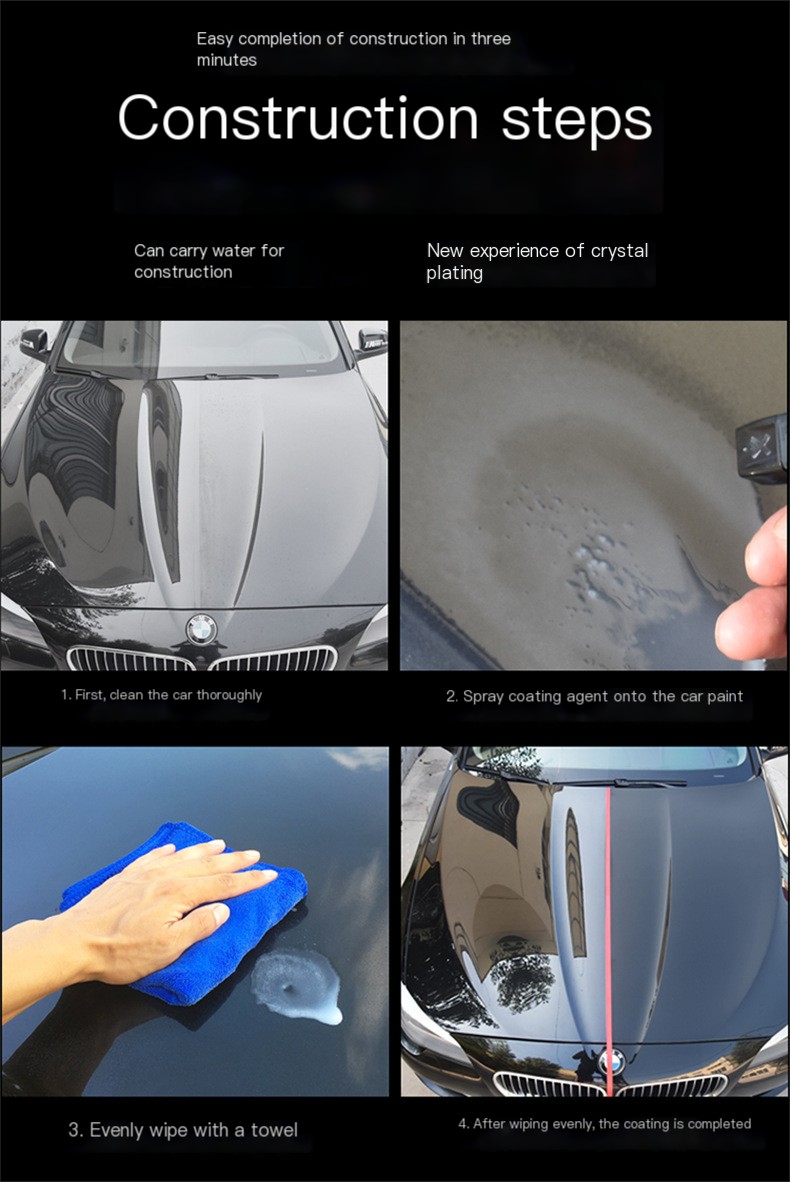 Easy completion of construction in three minutes

Construction steps

Can carry water for construction

New experience of crystal plating

1. First, clean the car thoroughly

2. Spray coating agent onto the car paint

3. Evenly wipe with a towel

4. After wiping evenly, the coating is completed