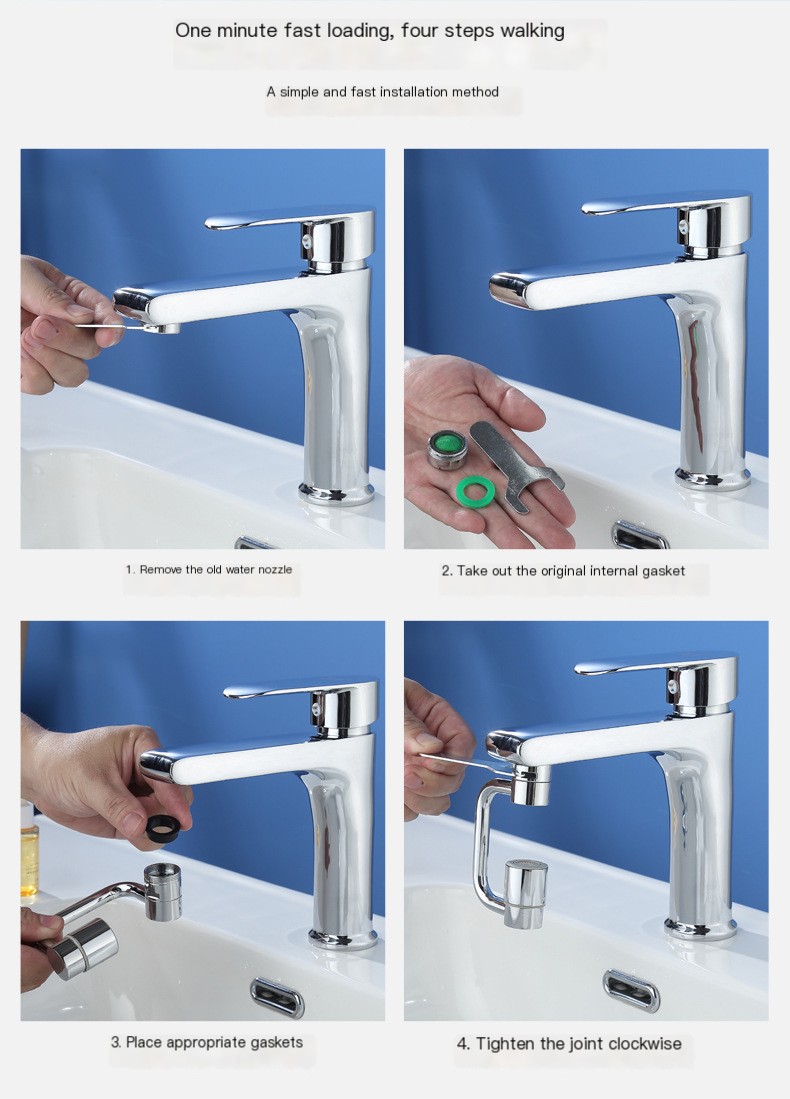 One minute fast loading, four steps walking

A simple and fast installation method

1. Remove the old water nozzle

2. Take out the original internal gasket

3. Place appropriate gaskets

4. Tighten the joint clockwise