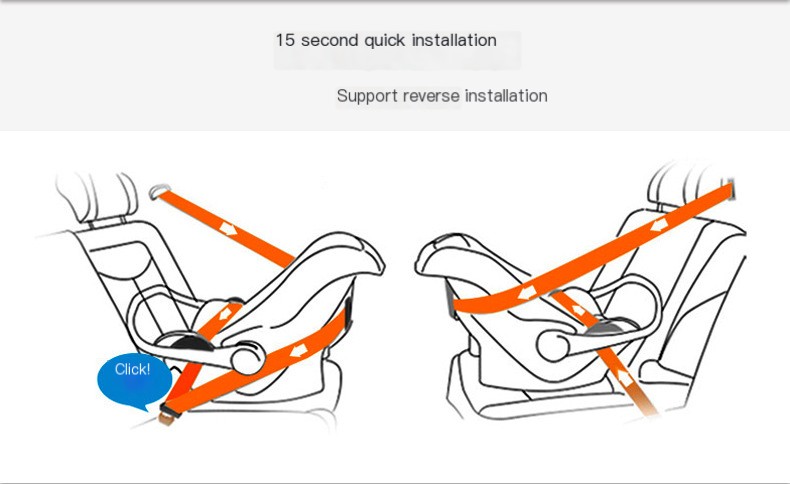 15 second quick installation

Support reverse installation

Click!