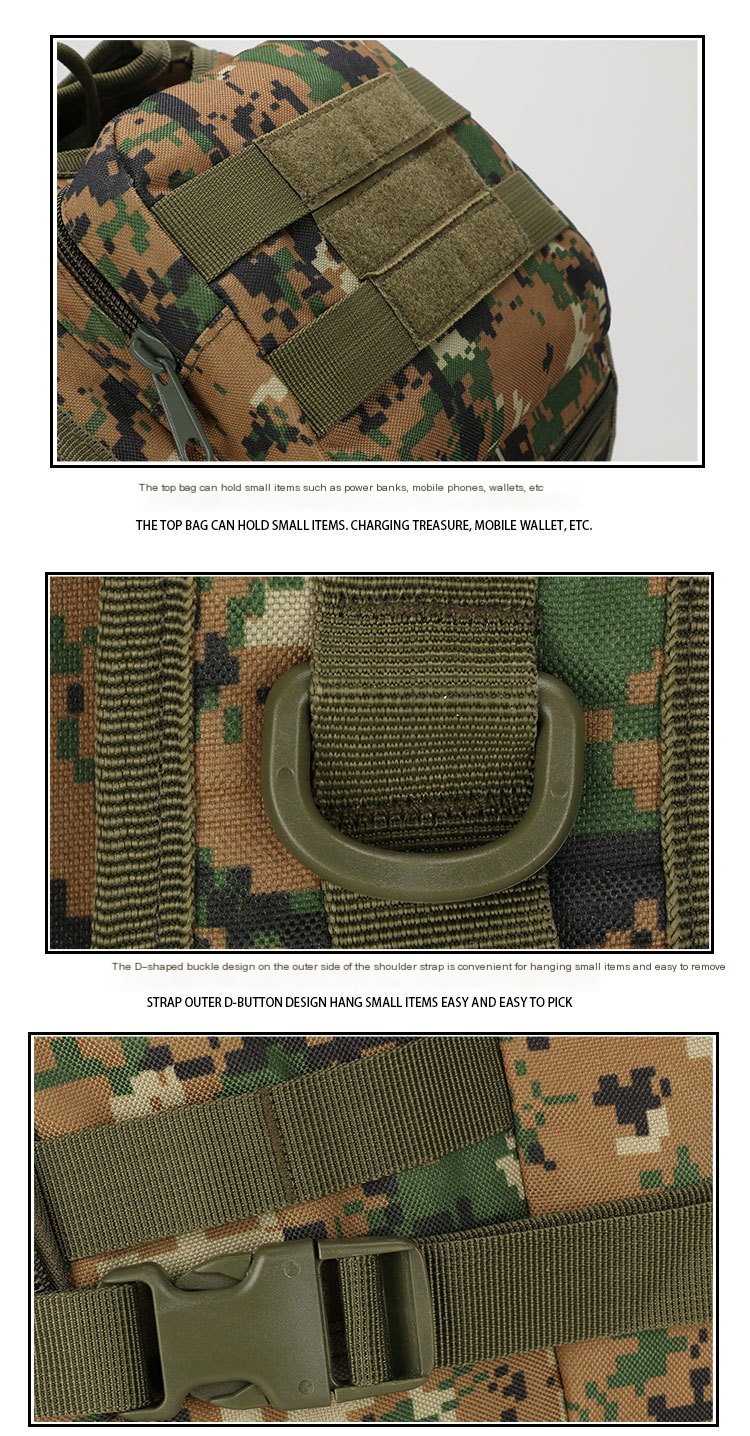 The top bag can hold small items such as power banks, mobile phones, wallets, etc

THE TOP BAG CAN HOLD SMALL ITEMS. CHARGING TREASURE, MOBILE WALLET, ETC.

The D-shaped buckle design on the outer side of the shoulder strap is convenient for hanging small items and easy to remove

STRAP OUTER D-BUTTON DESIGN HANG SMALL ITEMS EASY AND EASY TO PICK