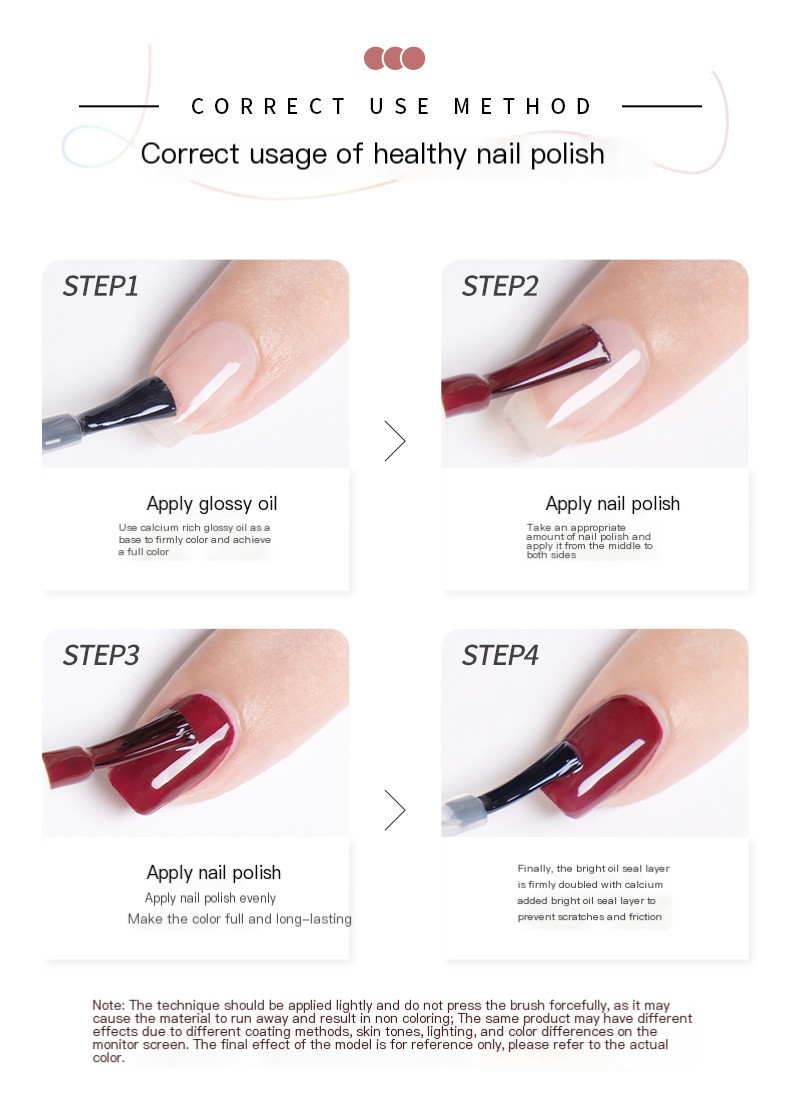 CORRECT USE METHOD

Correct usage of healthy nail polish

STEP1

Apply glossy oil

Use calcium rich glossy oil as a base to firmly color and achieve a full color

STEP2

Apply nail polish

Take an appropriate amount of nail polish and apply it from the middle to both sides

STEP3

Apply nail polish

Apply nail polish evenly

Make the color full and long-lasting

STEP4

Finally, the bright oil seal layer is firmly doubled with calcium added bright oil seal layer to prevent scratches and friction

Note: The technique should be applied lightly and do not press the brush forcefully, as it may cause the material to run away and result in non coloring; The same product may have different effects due to different coating methods, skin tones, lighting, and color differences on the monitor screen. The final effect of the model is for reference only, please refer to the actual color.