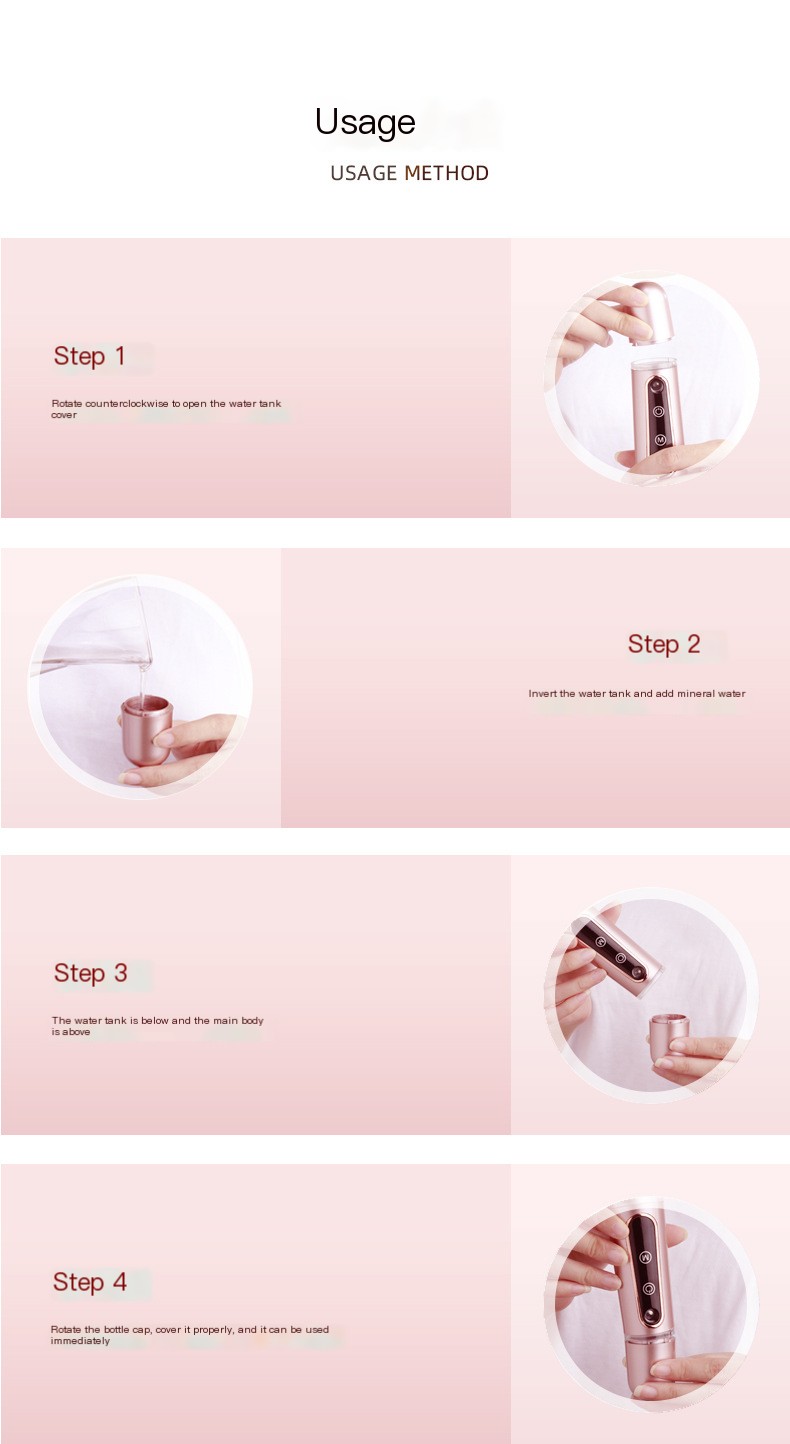 Usage

USAGE METHOD

Step 1

Rotate counterclockwise to open the water tank cover

Step 2

Invert the water tank and add mineral water

Step 3

The water tank is below and the main body is above

Step 4

Rotate the bottle cap, cover it properly, and it can be used immediately