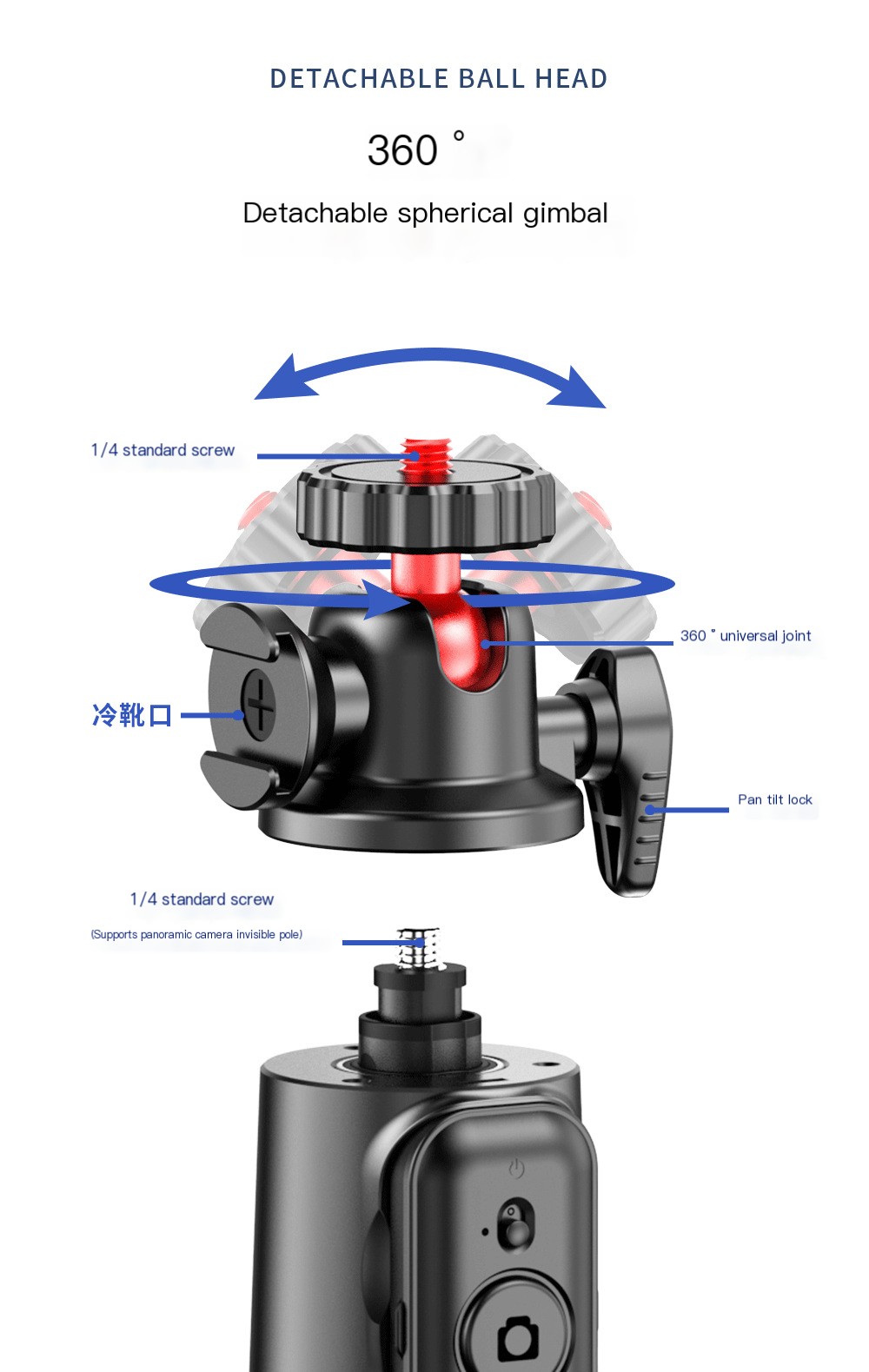 DETACHABLE BALL HEAD

360 °

Detachable spherical gimbal

1/4 standard screw

360 ° universal joint

冷靴口

Pan tilt lock

1/4 standard screw

(Supports panoramic camera invisible pole)