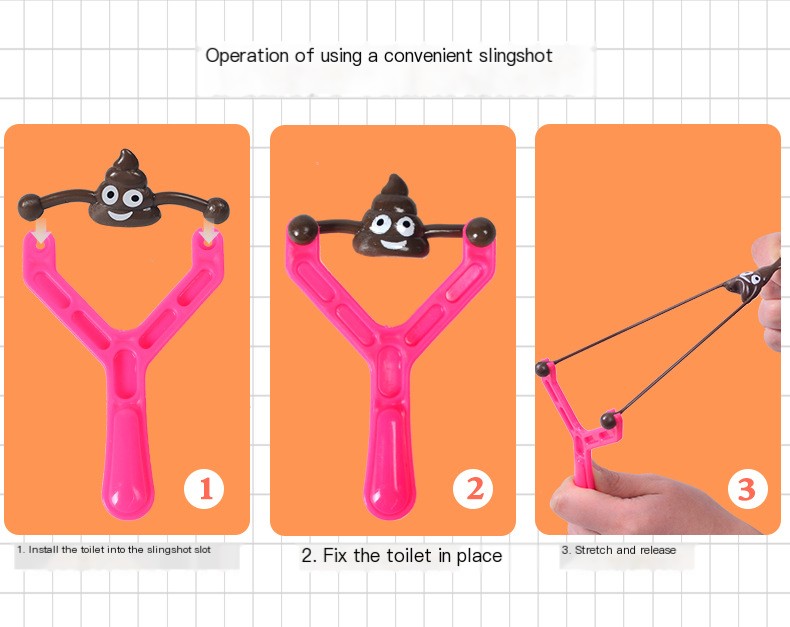 Operation of using a convenient slingshot

1

2

3

1. Install the toilet into the slingshot slot

2. Fix the toilet in place

3. Stretch and release