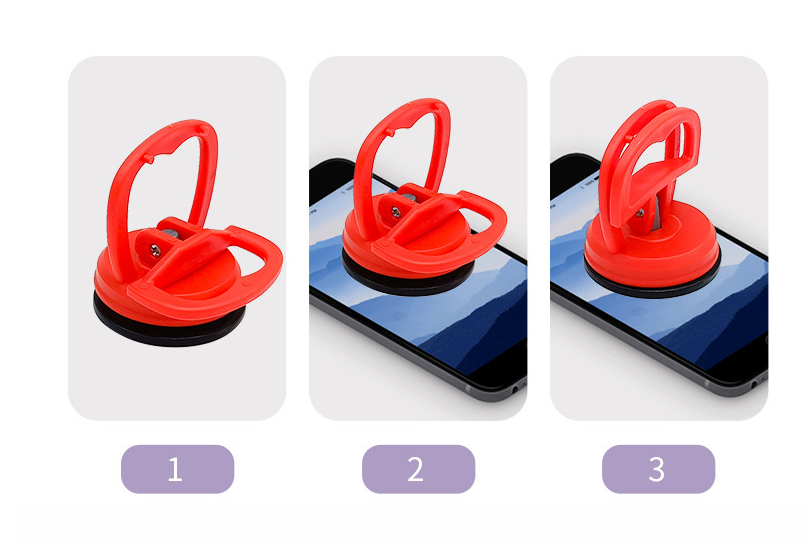 1

2

3