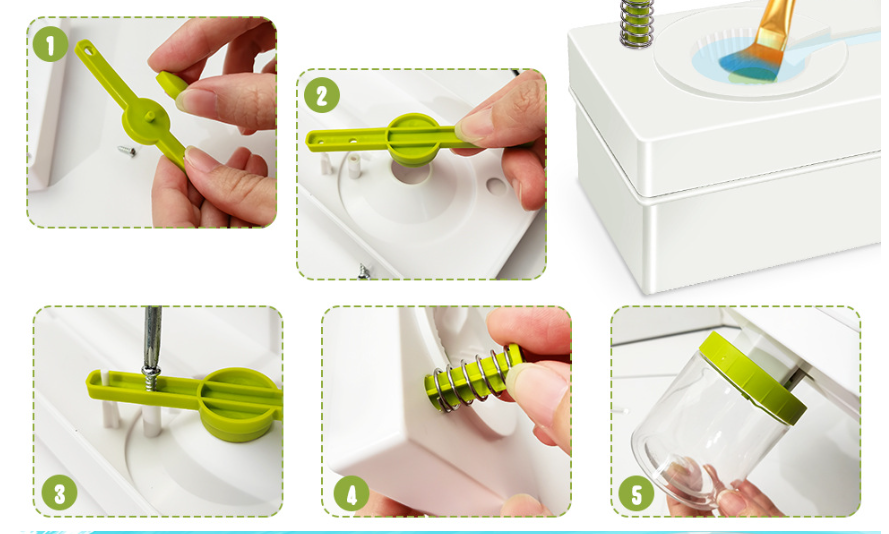 1

2

3

4

5