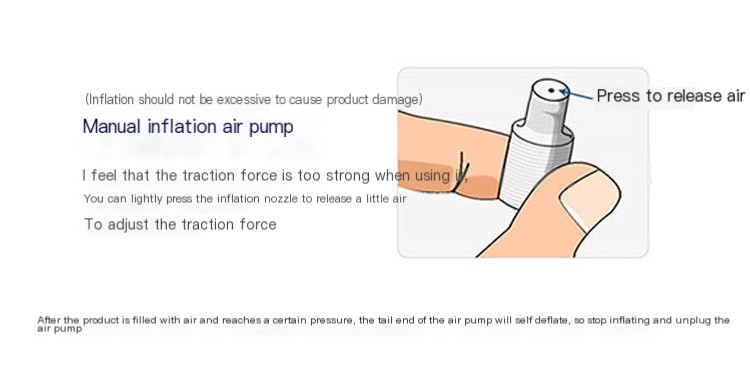 (Inflation should not be excessive to cause product damage)

Manual inflation air pump

I feel that the traction force is too strong when using it,

You can lightly press the inflation nozzle to release a little air

To adjust the traction force

Press to release air

After the product is filled with air and reaches a certain pressure, the tail end of the air pump will self deflate, so stop inflating and unplug the air pump