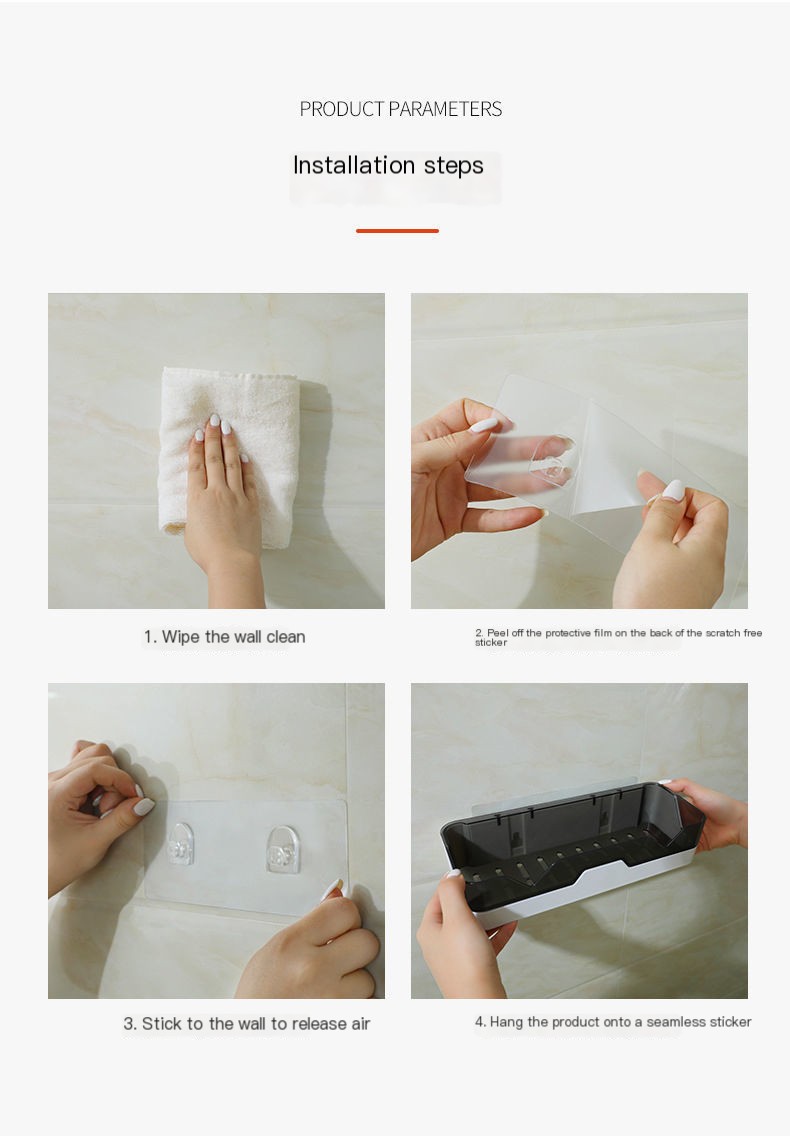 PRODUCT PARAMETERS

Installation steps

1. Wipe the wall clean

2. Peel off the protective film on the back of the scratch free sticker

3. Stick to the wall to release air

4. Hang the product onto a seamless sticker