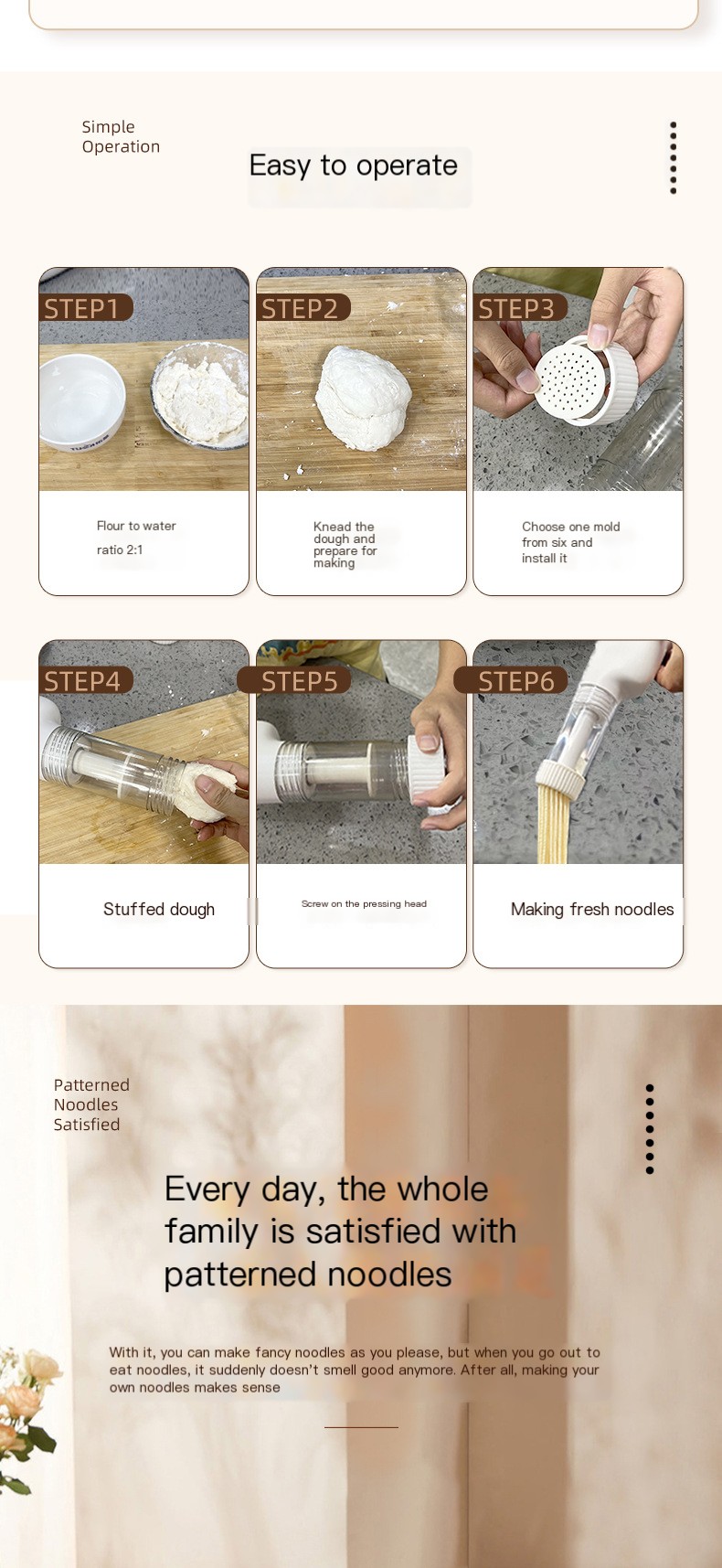 Simple Operation

Easy to operate

STEP1

Flour to water ratio 2:1

STEP2

Knead the dough and prepare for making

STEP3

Choose one mold from six and install it

STEP4

Stuffed dough

STEP5

Screw on the pressing head

STEP6

Making fresh noodles

Patterned Noodles Satisfied

Every day, the whole family is satisfied with patterned noodles

With it, you can make fancy noodles as you please, but when you go out to eat noodles, it suddenly doesn't smell good anymore. After all, making your own noodles makes sense