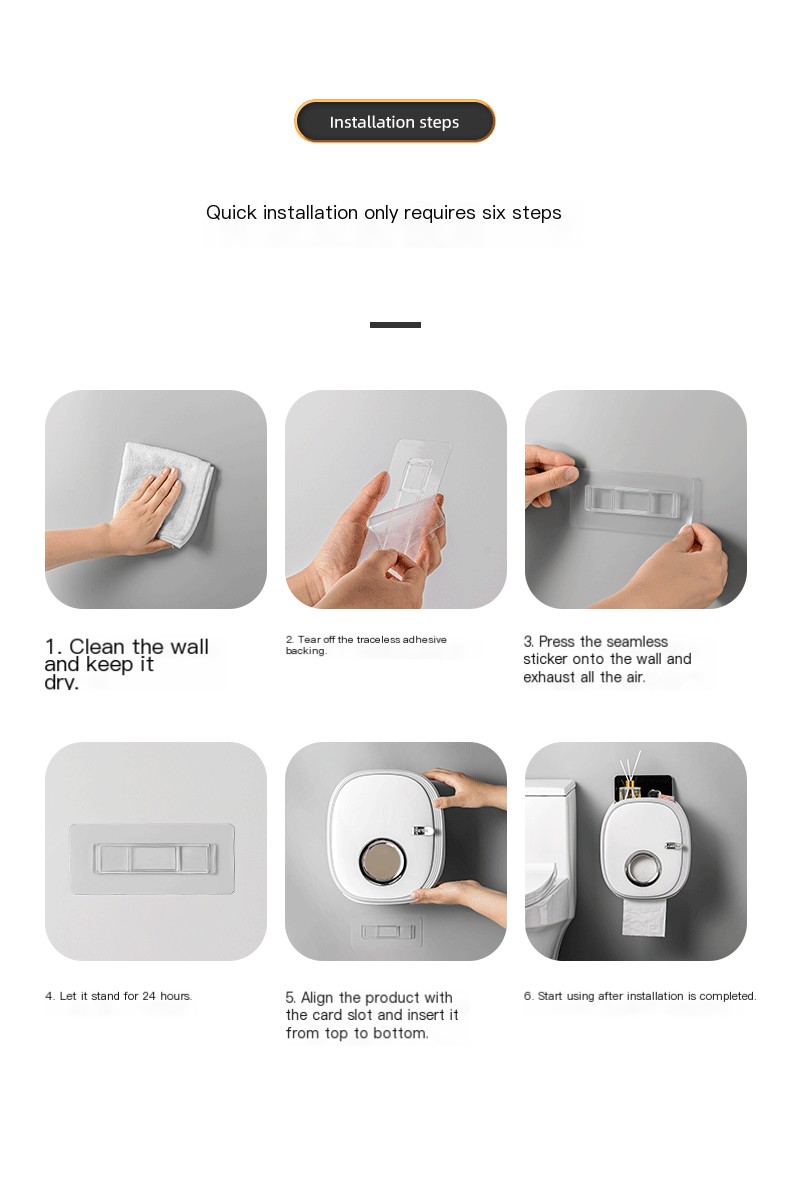 Installation steps

Quick installation only requires six steps

1. Clean the wall and keep it dry.

2. Tear off the traceless adhesive backing.

3. Press the seamless sticker onto the wall and exhaust all the air.

4. Let it stand for 24 hours.

5. Align the product with the card slot and insert it from top to bottom.

6. Start using after installation is completed.