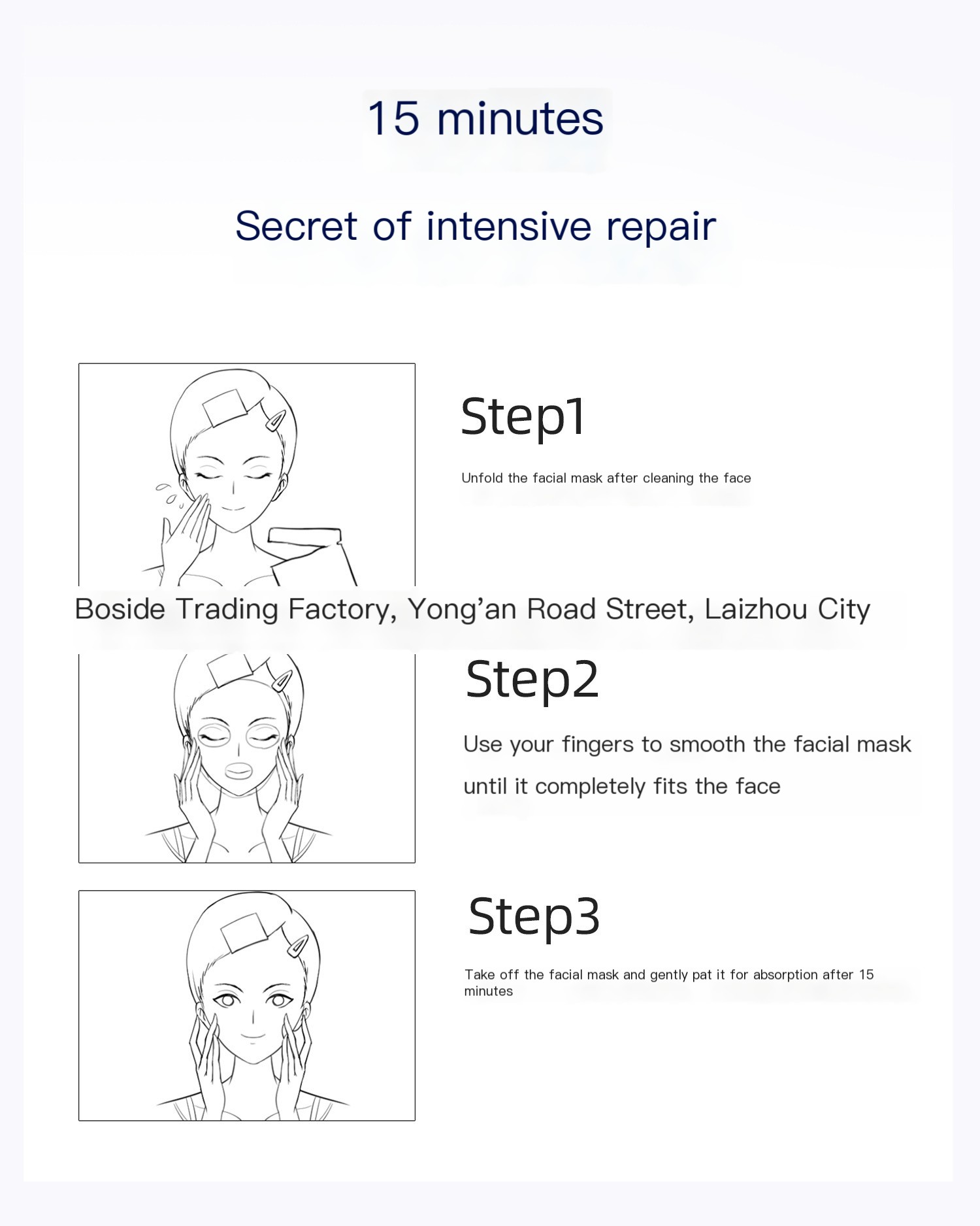 15 minutes

Secret of intensive repair

Step1

Unfold the facial mask after cleaning the face

Boside Trading Factory, Yong'an Road Street, Laizhou City

Step2

Use your fingers to smooth the facial mask until it completely fits the face

Step3

Take off the facial mask and gently pat it for absorption after 15 minutes