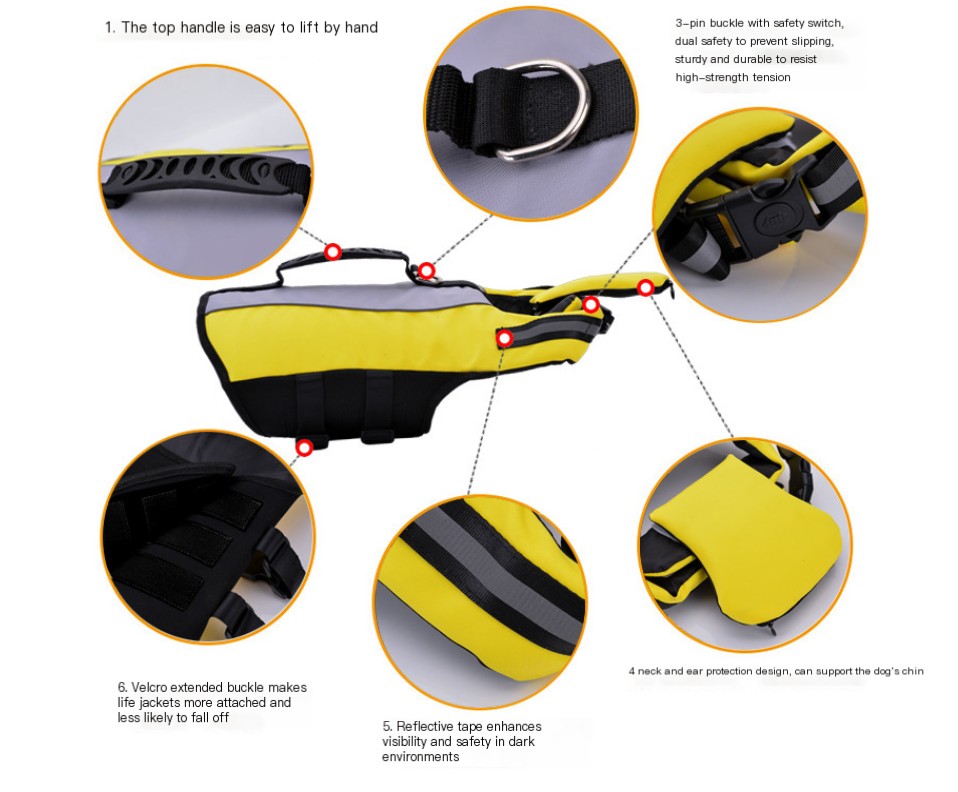 1. The top handle is easy to lift by hand

3-pin buckle with safety switch, dual safety to prevent slipping, sturdy and durable to resist high-strength tension

6. Velcro extended buckle makes life jackets more attached and less likely to fall off

5. Reflective tape enhances visibility and safety in dark environments

4 neck and ear protection design, can support the dog's chin