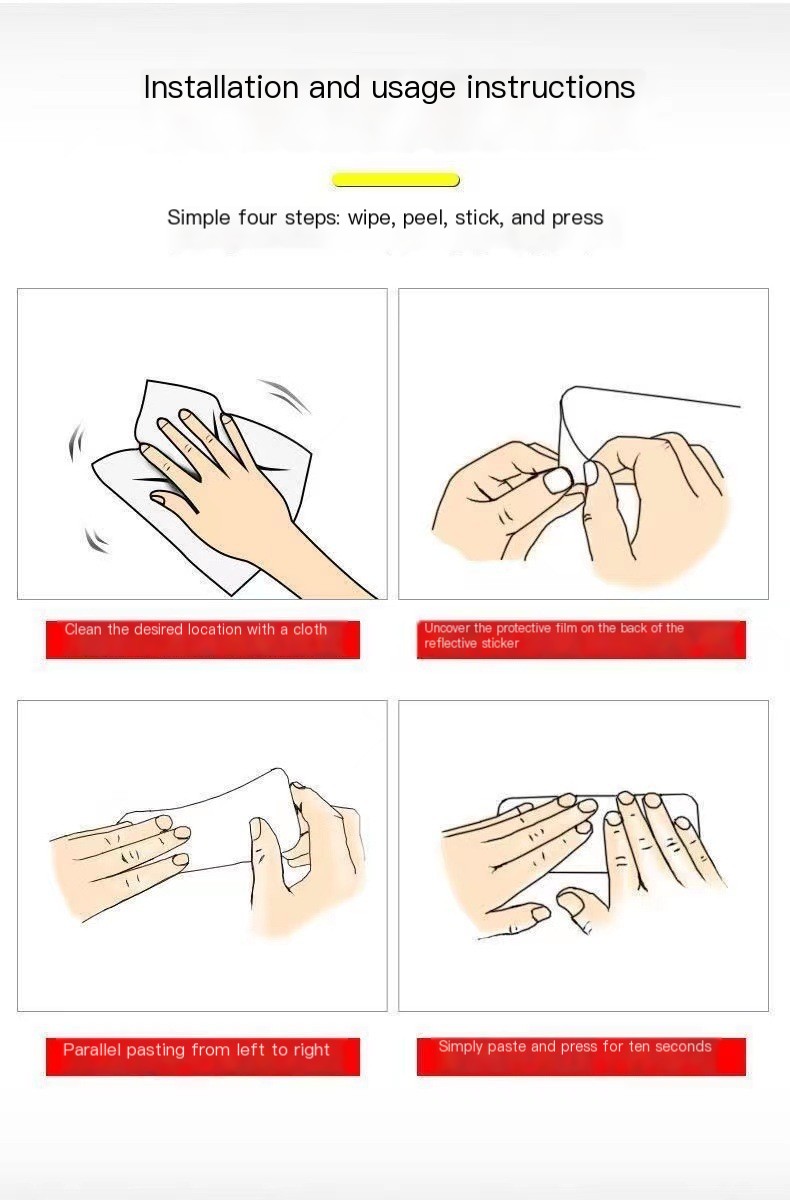 Installation and usage instructions

Simple four steps: wipe, peel, stick, and press

Clean the desired location with a cloth

Uncover the protective film on the back of the reflective sticker

Parallel pasting from left to right

Simply paste and press for ten seconds