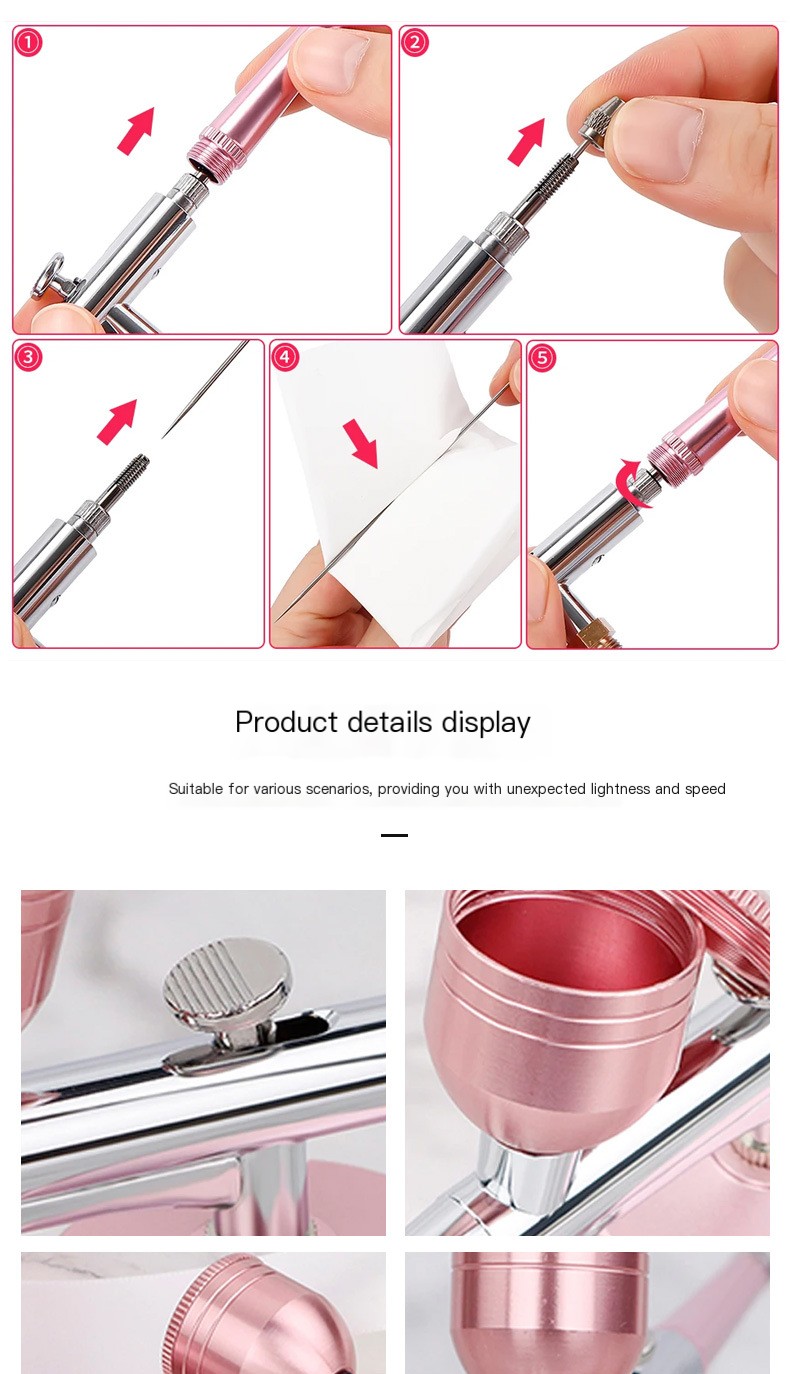 ①

②

③

④

⑤

Product details display

Suitable for various scenarios, providing you with unexpected lightness and speed