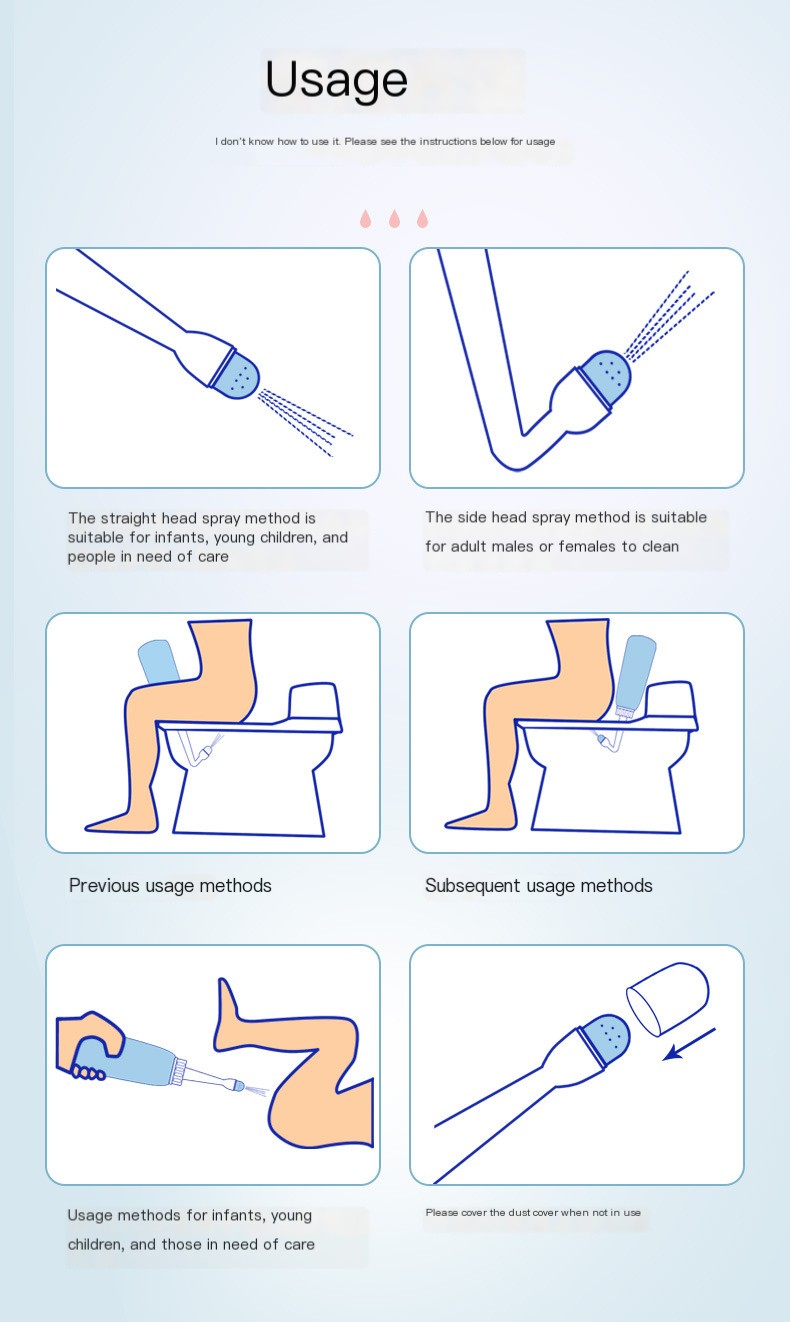 Usage

I don't know how to use it. Please see the instructions below for usage

The straight head spray method is suitable for infants, young children, and people in need of care

The side head spray method is suitable for adult males or females to clean

Previous usage methods

Subsequent usage methods

Usage methods for infants, young children, and those in need of care

Please cover the dust cover when not in use