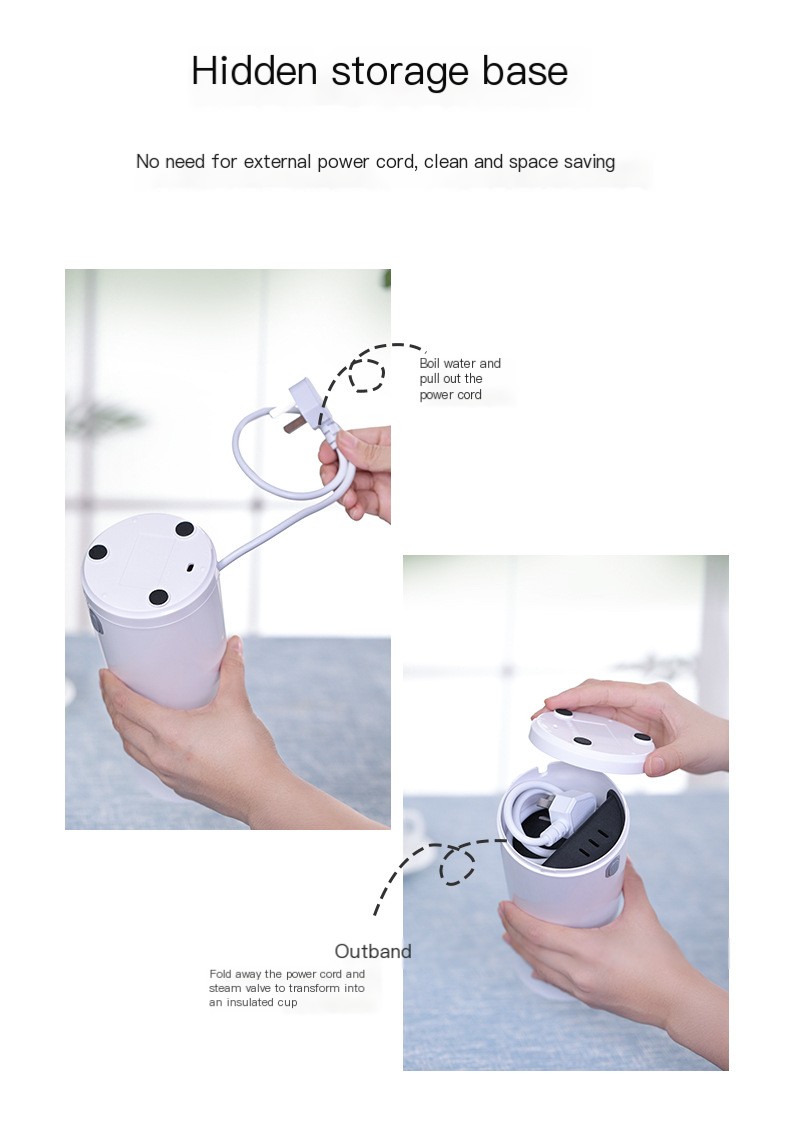 Hidden storage base

No need for external power cord, clean and space saving

Boil water and pull out the power cord

Outband

Fold away the power cord and steam valve to transform into an insulated cup