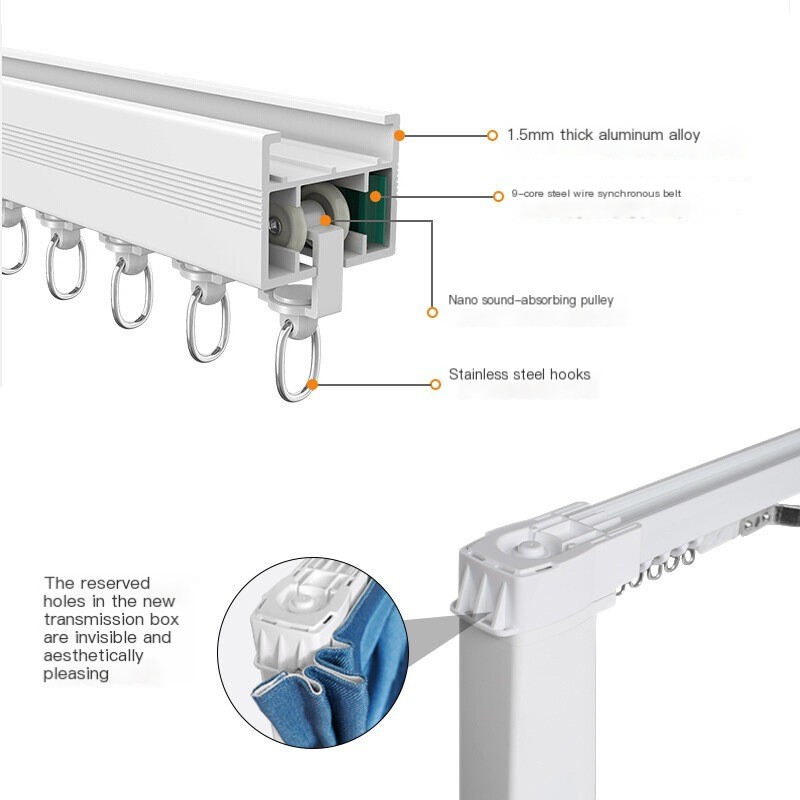 1.5mm thick aluminum alloy

9-core steel wire synchronous belt

Nano sound-absorbing pulley

Stainless steel hooks

The reserved holes in the new transmission box are invisible and aesthetically pleasing