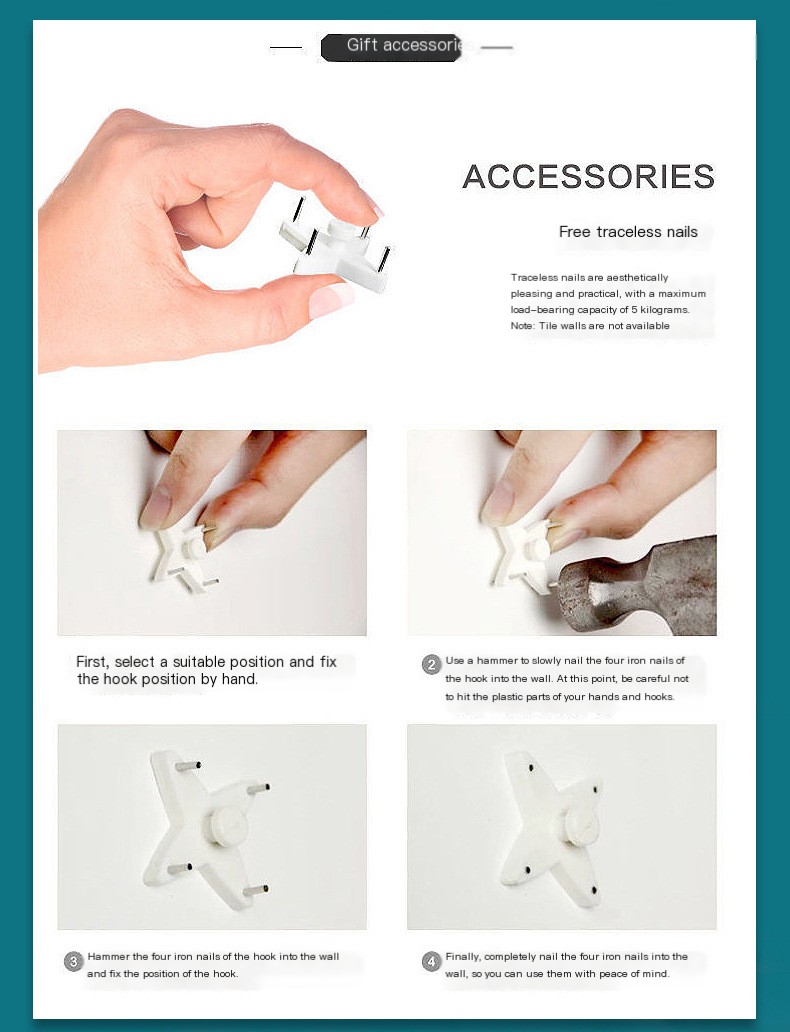 Gift accessories

ACCESSORIES

Free traceless nails

Traceless nails are aesthetically pleasing and practical, with a maximum load-bearing capacity of 5 kilograms. Note: Tile walls are not available

First, select a suitable position and fix the hook position by hand.

2 Use a hammer to slowly nail the four iron nails of the hook into the wall. At this point, be careful not to hit the plastic parts of your hands and hooks.

3 Hammer the four iron nails of the hook into the wall and fix the position of the hook.

4 Finally, completely nail the four iron nails into the wall, so you can use them with peace of mind.