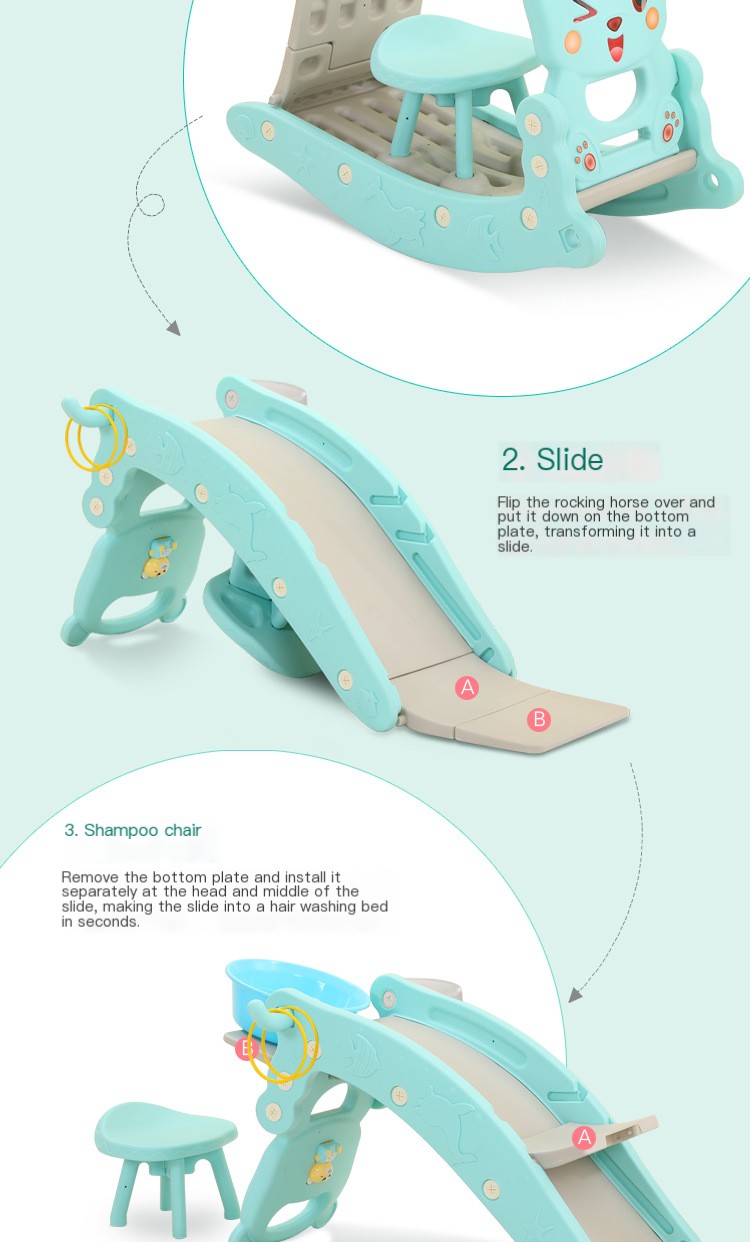 2. Slide

Flip the rocking horse over and put it down on the bottom plate, transforming it into a slide.

A

B

3. Shampoo chair

Remove the bottom plate and install it separately at the head and middle of the slide, making the slide into a hair washing bed in seconds.

B

A