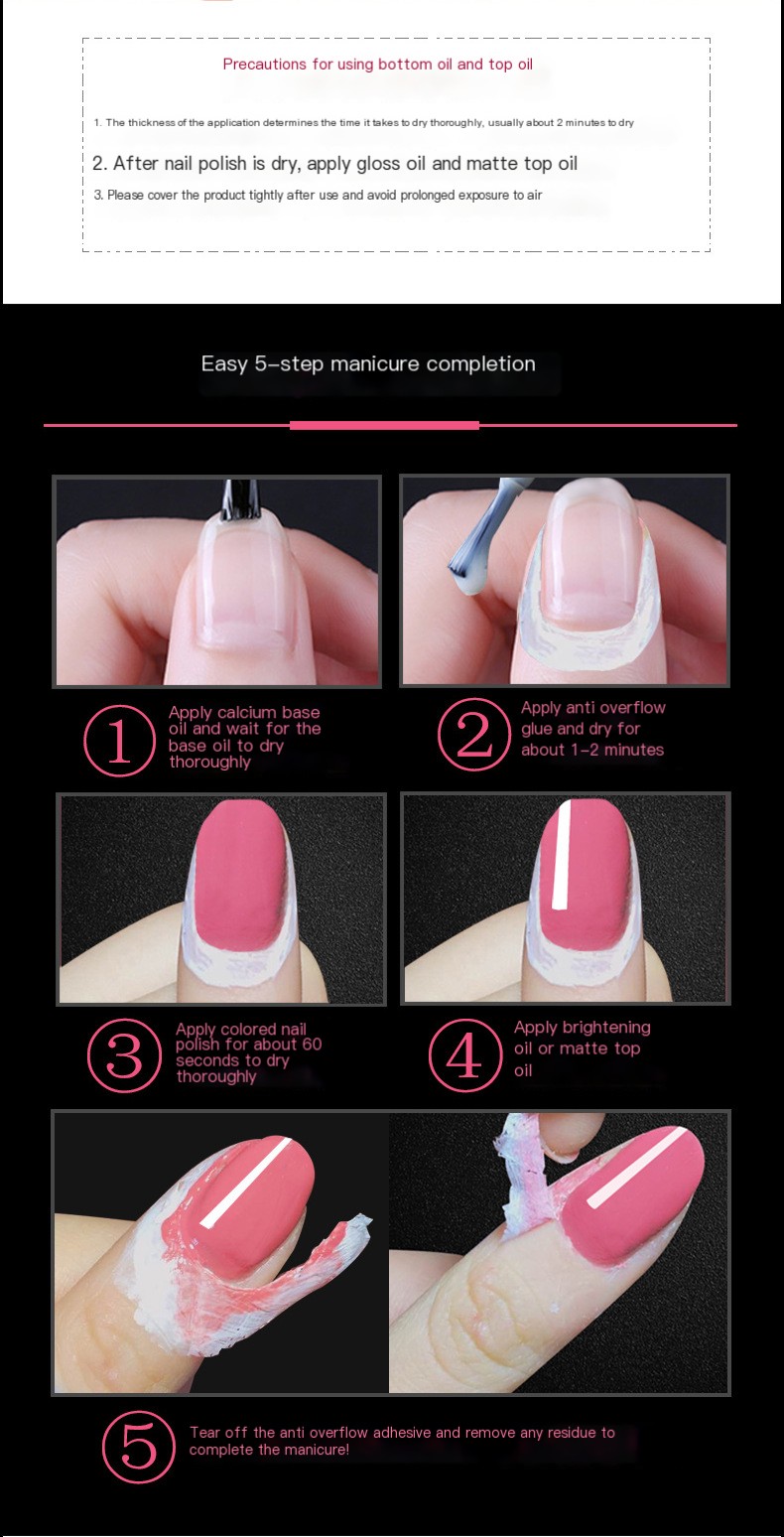 Precautions for using bottom oil and top oil

1. The thickness of the application determines the time it takes to dry thoroughly, usually about 2 minutes to dry

2. After nail polish is dry, apply gloss oil and matte top oil

3. Please cover the product tightly after use and avoid prolonged exposure to air

Easy 5-step manicure completion

1 Apply calcium base oil and wait for the base oil to dry thoroughly

2 Apply anti overflow glue and dry for about 1-2 minutes

3 Apply colored nail polish for about 60 seconds to dry thoroughly

4 Apply brightening oil or matte top oil

5 Tear off the anti overflow adhesive and remove any residue to complete the manicure!