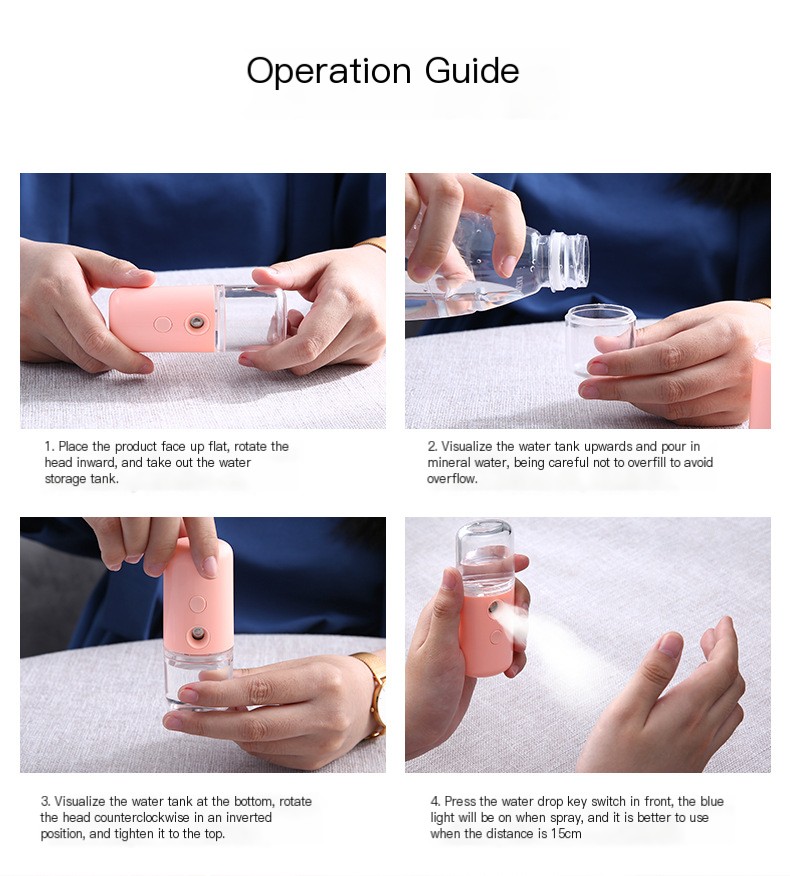 Operation Guide

1. Place the product face up flat, rotate the head inward, and take out the water storage tank.

2. Visualize the water tank upwards and pour in mineral water, being careful not to overfill to avoid overflow.

3. Visualize the water tank at the bottom, rotate the head counterclockwise in an inverted position, and tighten it to the top.

4. Press the water drop key switch in front, the blue light will be on when spray, and it is better to use when the distance is 15cm