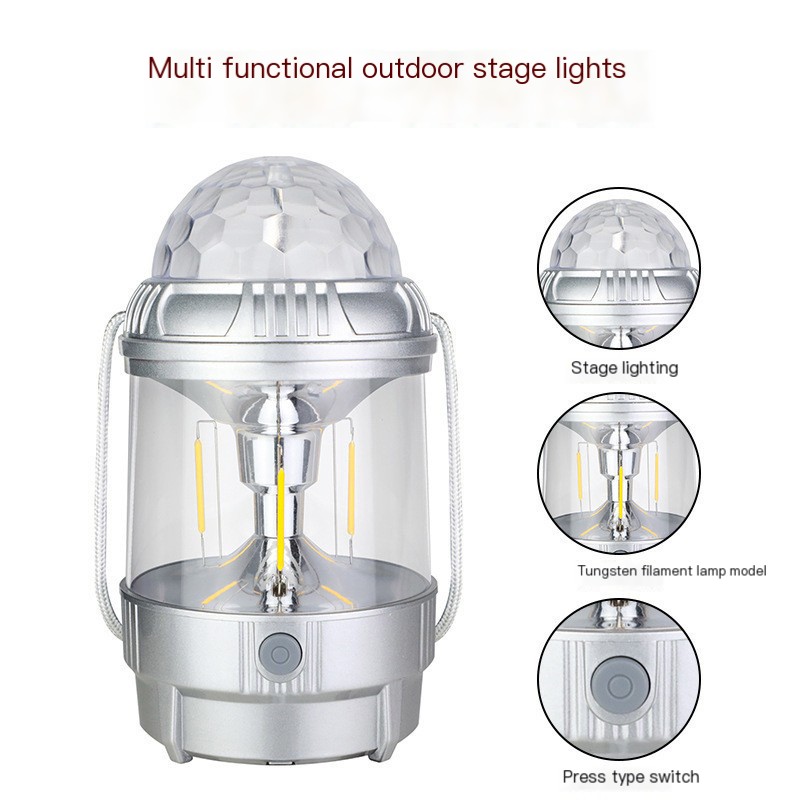 Multi functional outdoor stage lights

Stage lighting

Tungsten filament lamp model

Press type switch