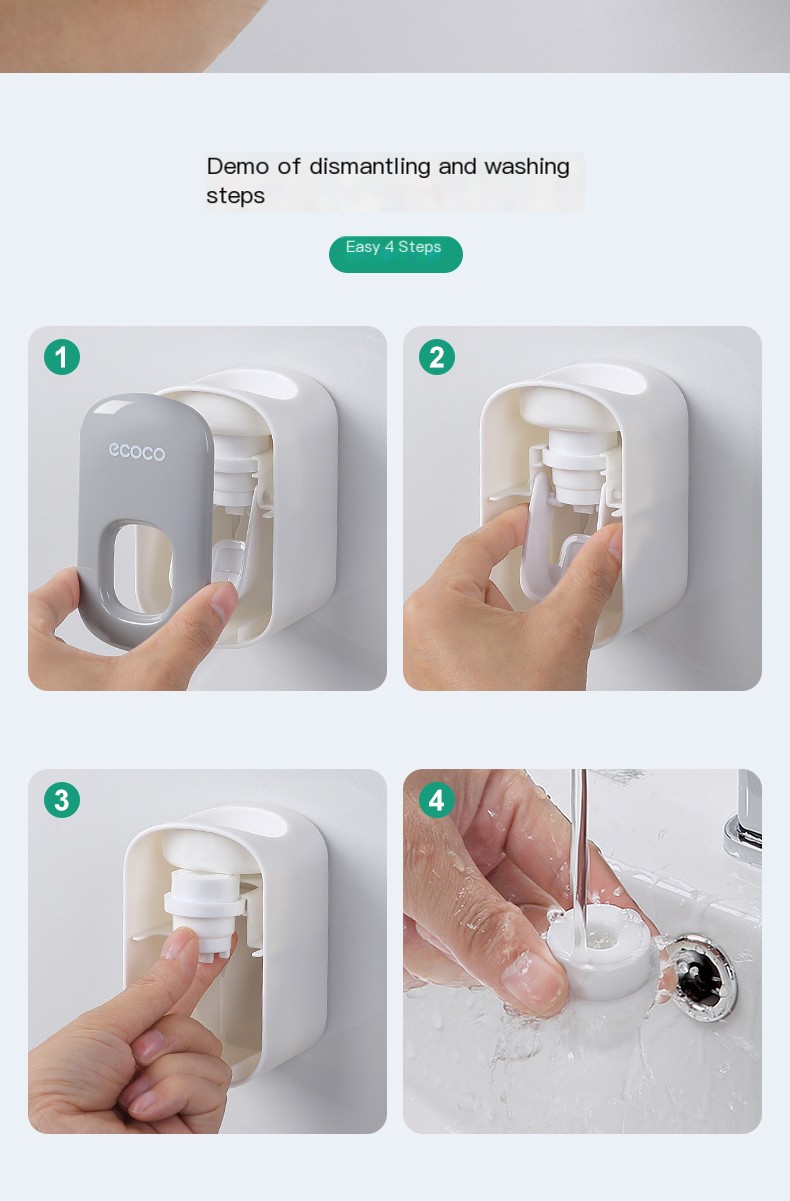 Demo of dismantling and washing steps

Easy 4 Steps

1

ecoco

2

3

4