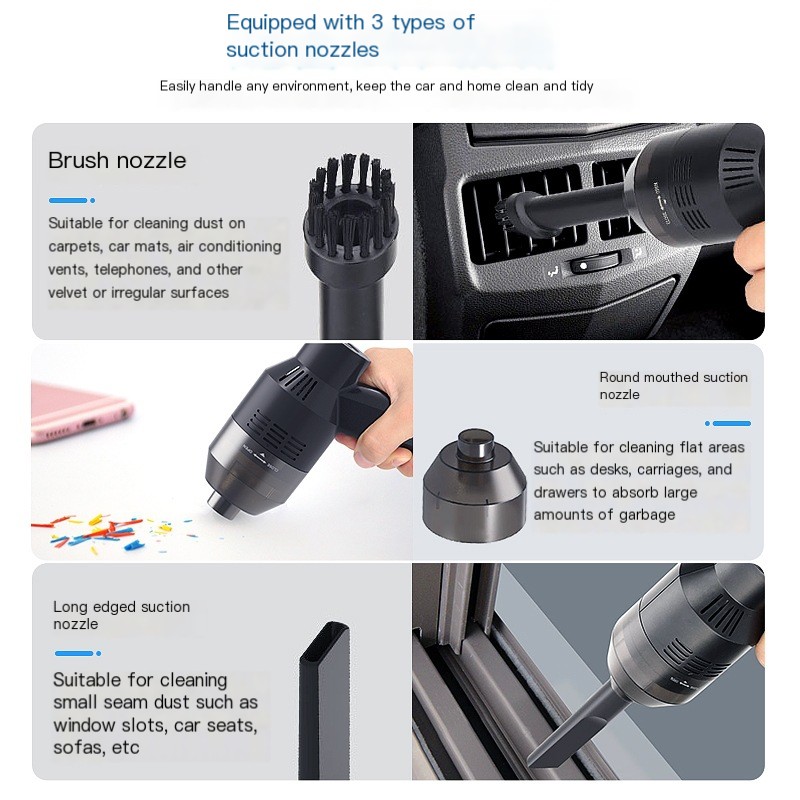 Equipped with 3 types of suction nozzles

Easily handle any environment, keep the car and home clean and tidy

Brush nozzle

Suitable for cleaning dust on carpets, car mats, air conditioning vents, telephones, and other velvet or irregular surfaces

Round mouthed suction nozzle

Suitable for cleaning flat areas such as desks, carriages, and drawers to absorb large amounts of garbage

Long edged suction nozzle

Suitable for cleaning small seam dust such as window slots, car seats, sofas, etc