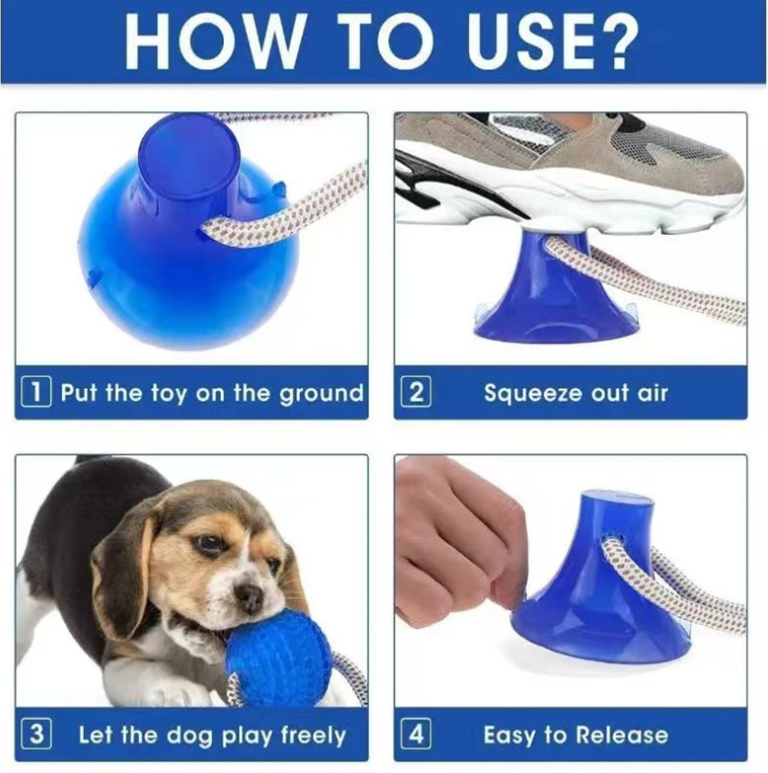 HOW TO USE?

1 Put the toy on the ground

2 Squeeze out air

3 Let the dog play freely

4 Easy to Release