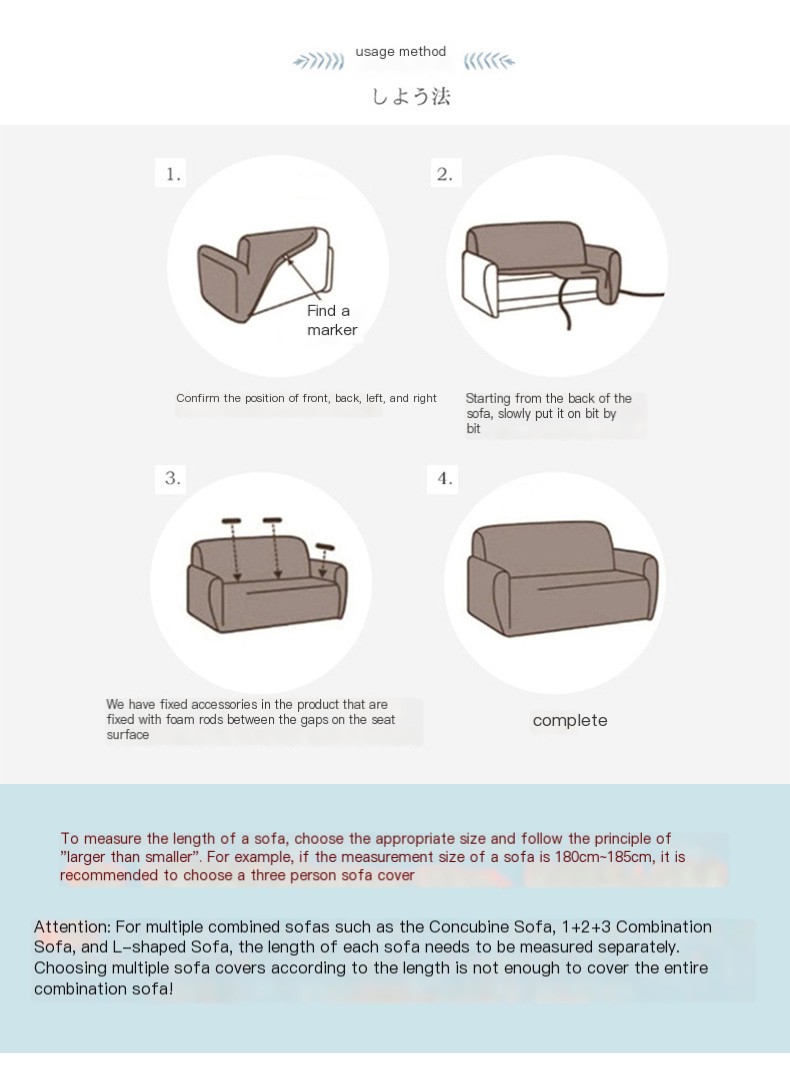 usage method

しよう法

1.

Find a marker

Confirm the position of front, back, left, and right

2.

Starting from the back of the sofa, slowly put it on bit by bit

3.

We have fixed accessories in the product that are fixed with foam rods between the gaps on the seat surface

4.

complete

To measure the length of a sofa, choose the appropriate size and follow the principle of "larger than smaller". For example, if the measurement size of a sofa is 180cm~185cm, it is recommended to choose a three person sofa cover

Attention: For multiple combined sofas such as the Concubine Sofa, 1+2+3 Combination Sofa, and L-shaped Sofa, the length of each sofa needs to be measured separately. Choosing multiple sofa covers according to the length is not enough to cover the entire combination sofa!