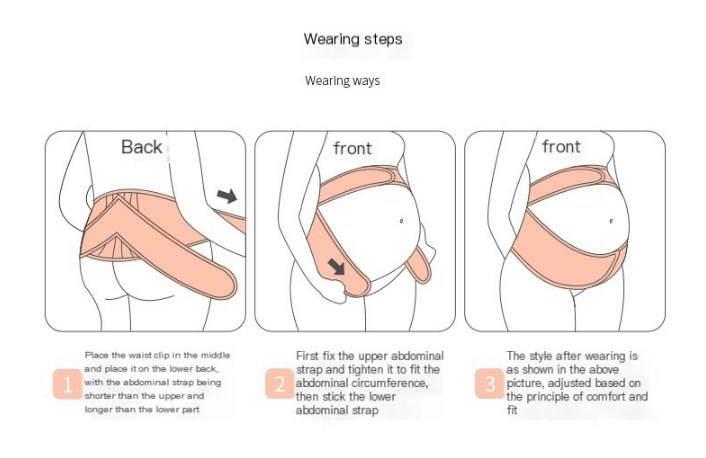 Wearing steps

Wearing ways

Back

front

front

1 Place the waist clip in the middle and place it on the lower back, with the abdominal strap being shorter than the upper and longer than the lower part

2 First fix the upper abdominal strap and tighten it to fit the abdominal circumference, then stick the lower abdominal strap

3 The style after wearing is as shown in the above picture, adjusted based on the principle of comfort and fit